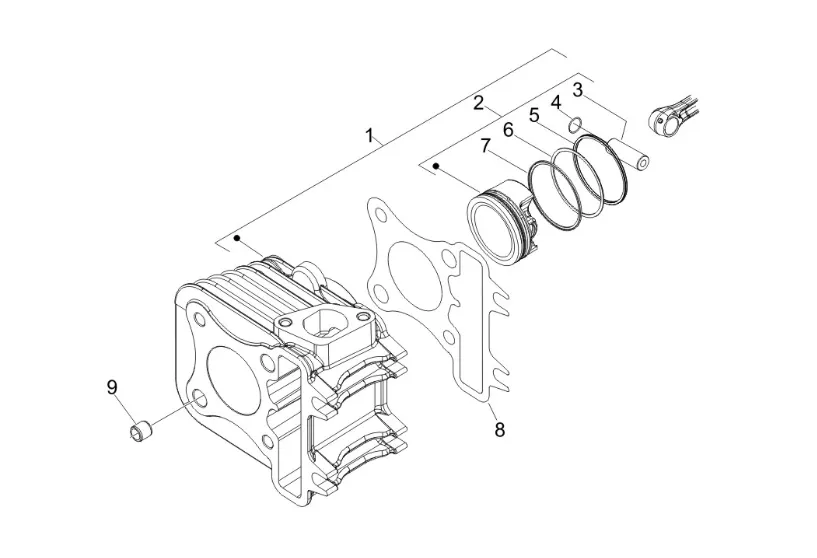 1
2
3
4
5
6
7
8
9