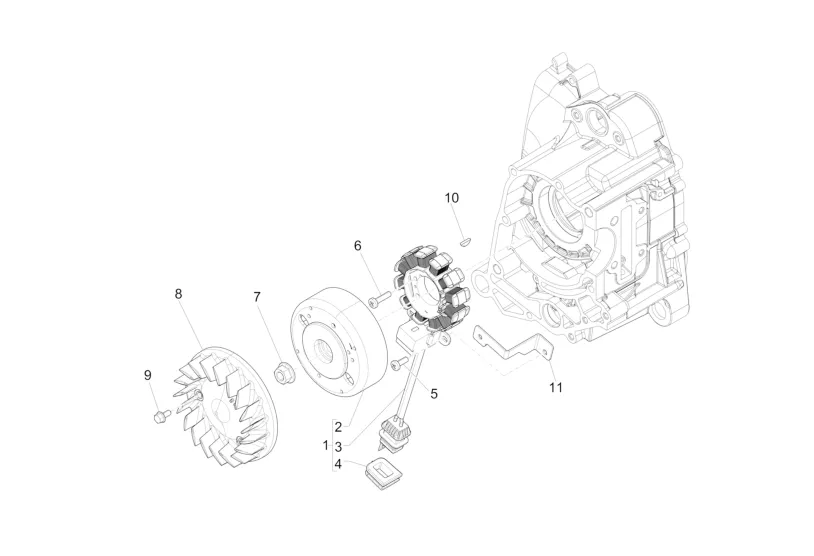 10
6
8
7
9
5
11
2
1
3
4