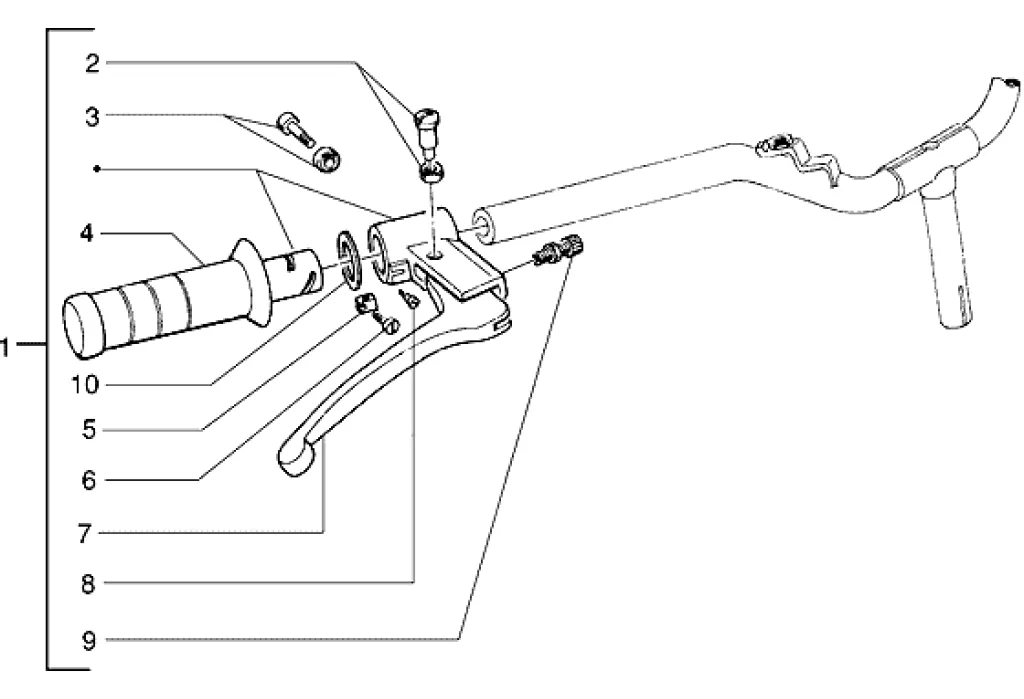 2
3
•
4
1
10
5
6
7
8
9