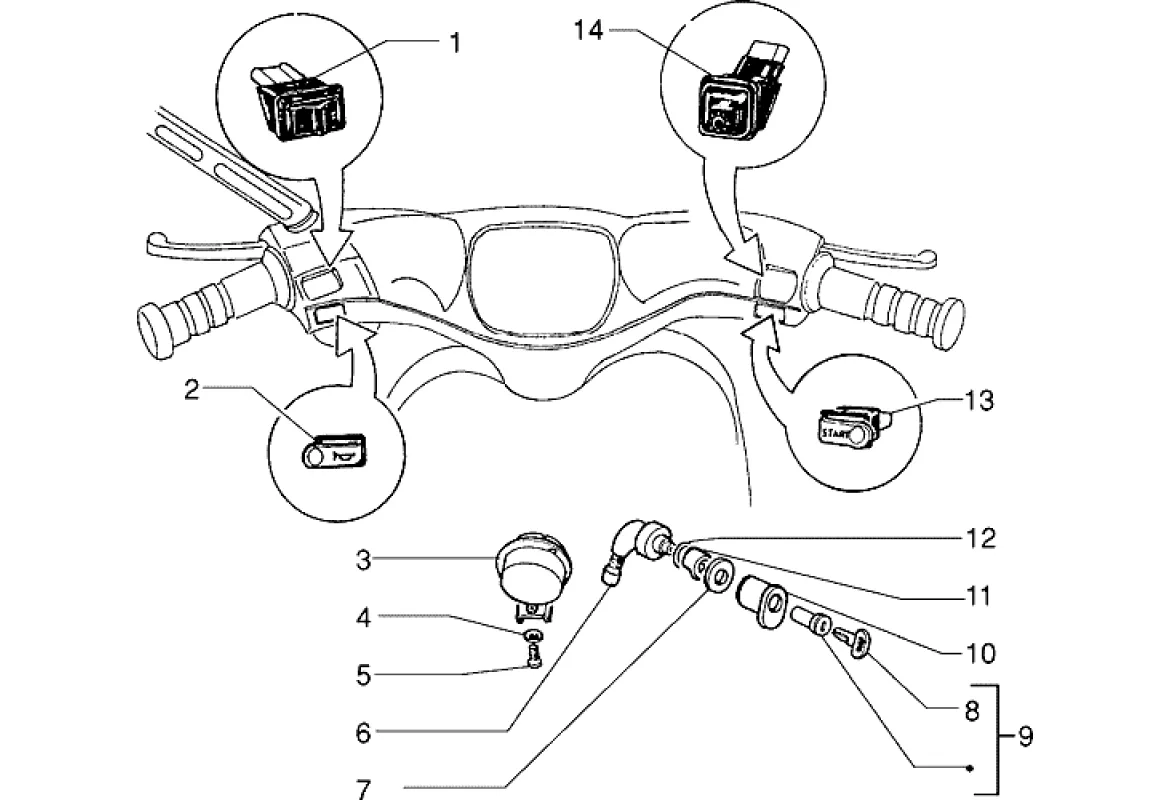 1
14
2
13
START
3
4
5
6
7
12
11
10
8
9