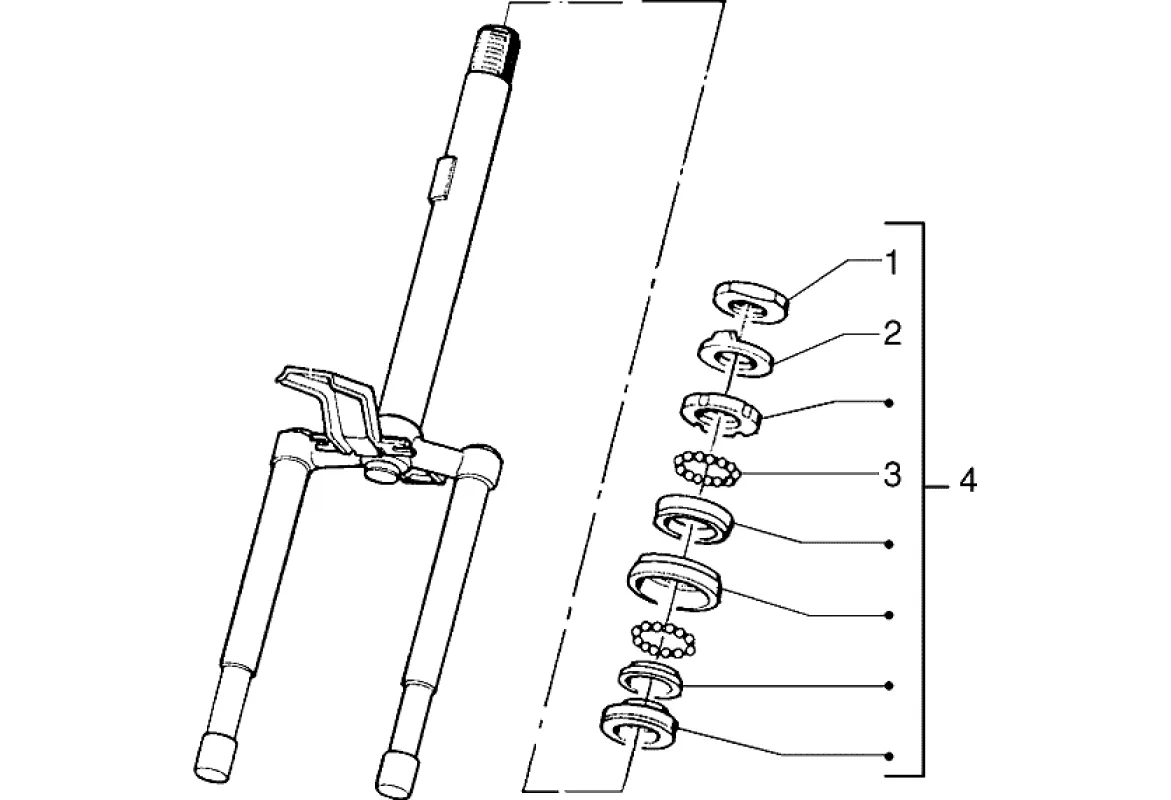 1
2
3
4