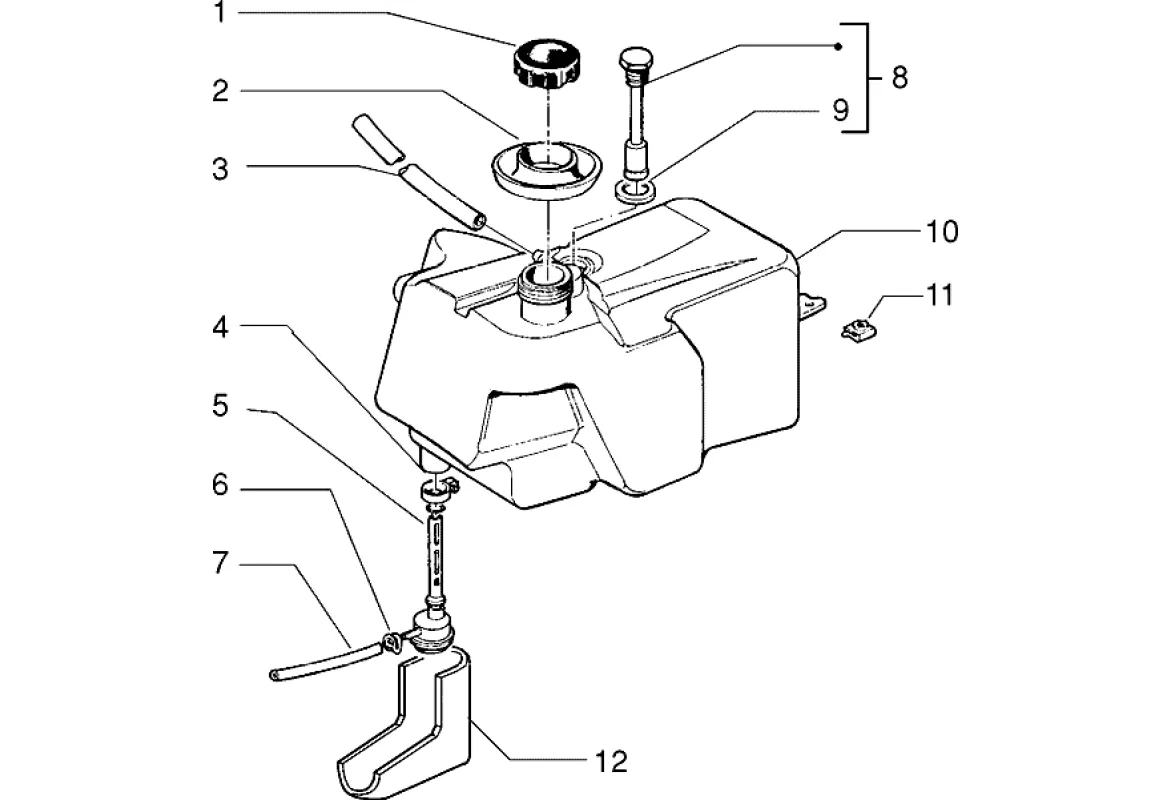 1
2
3
4
5
6
7
8
9
10
11
12