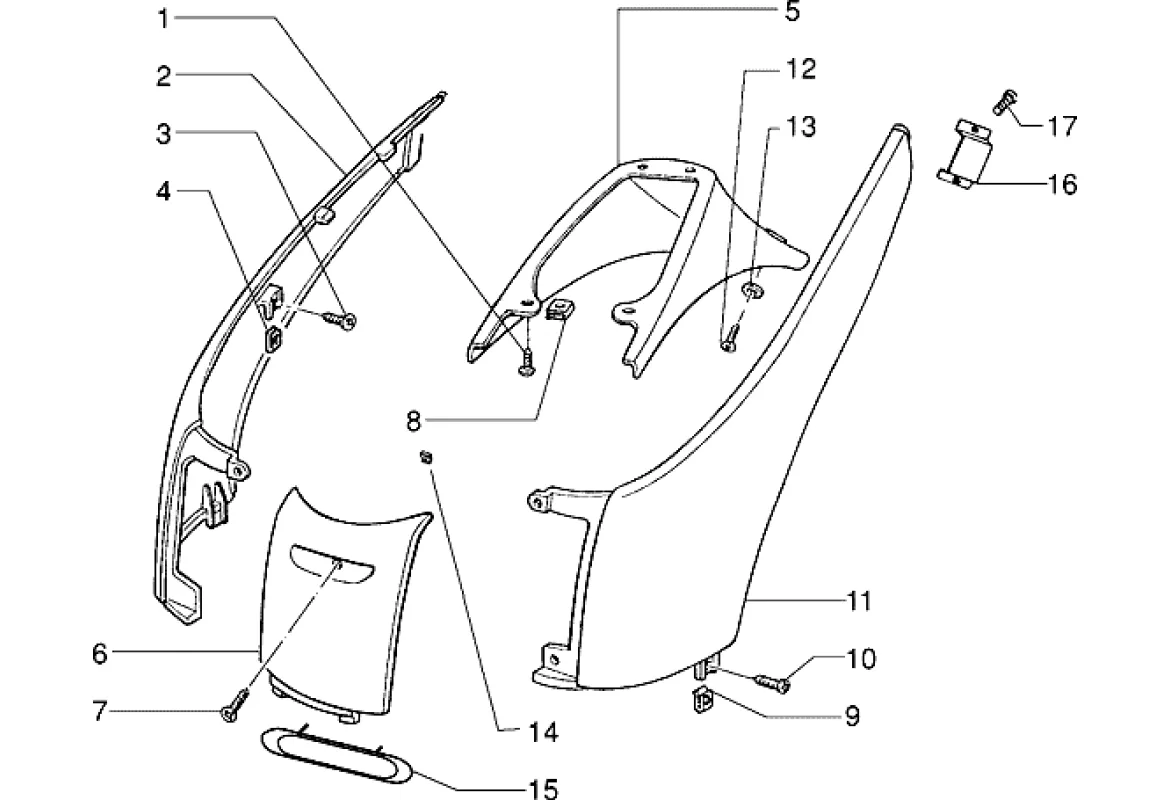 1
2
3
4
5
12
13
17
16
8
11
6
10
7
9
14
15