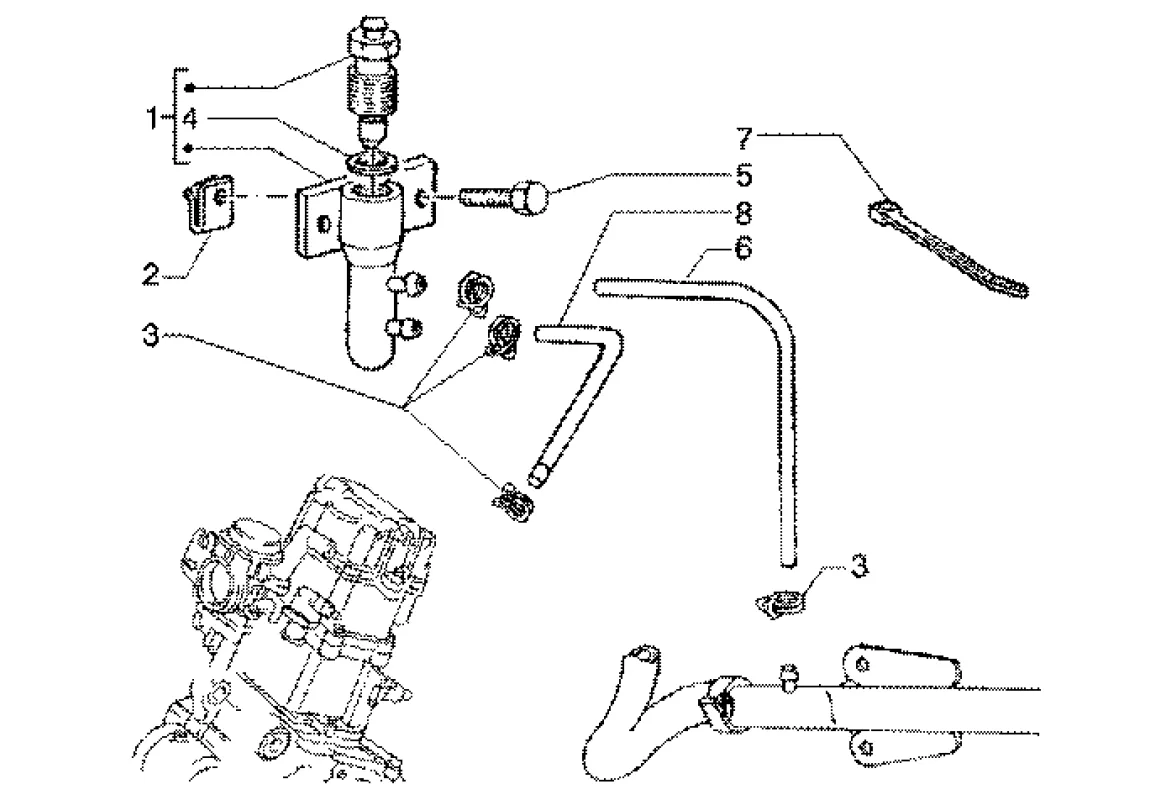 1
4
2
3
5
8
6
7
3