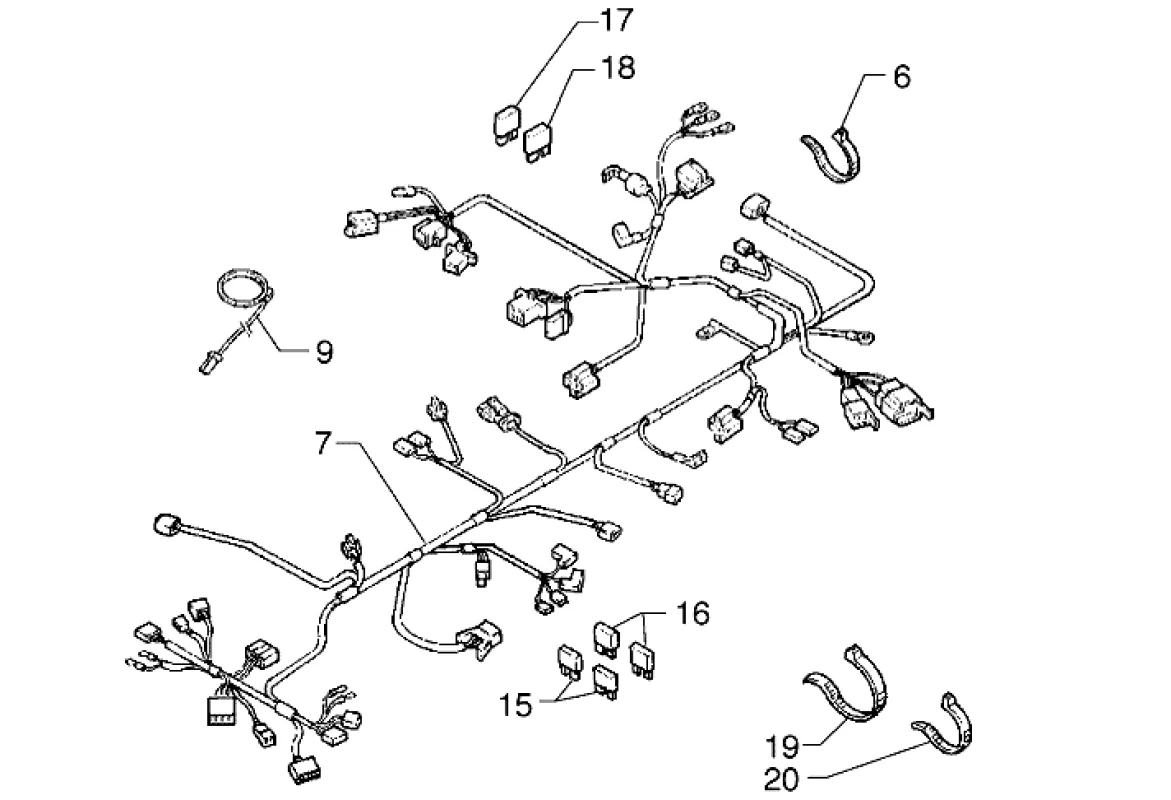 17
18
6
9
7
16
15
19
20