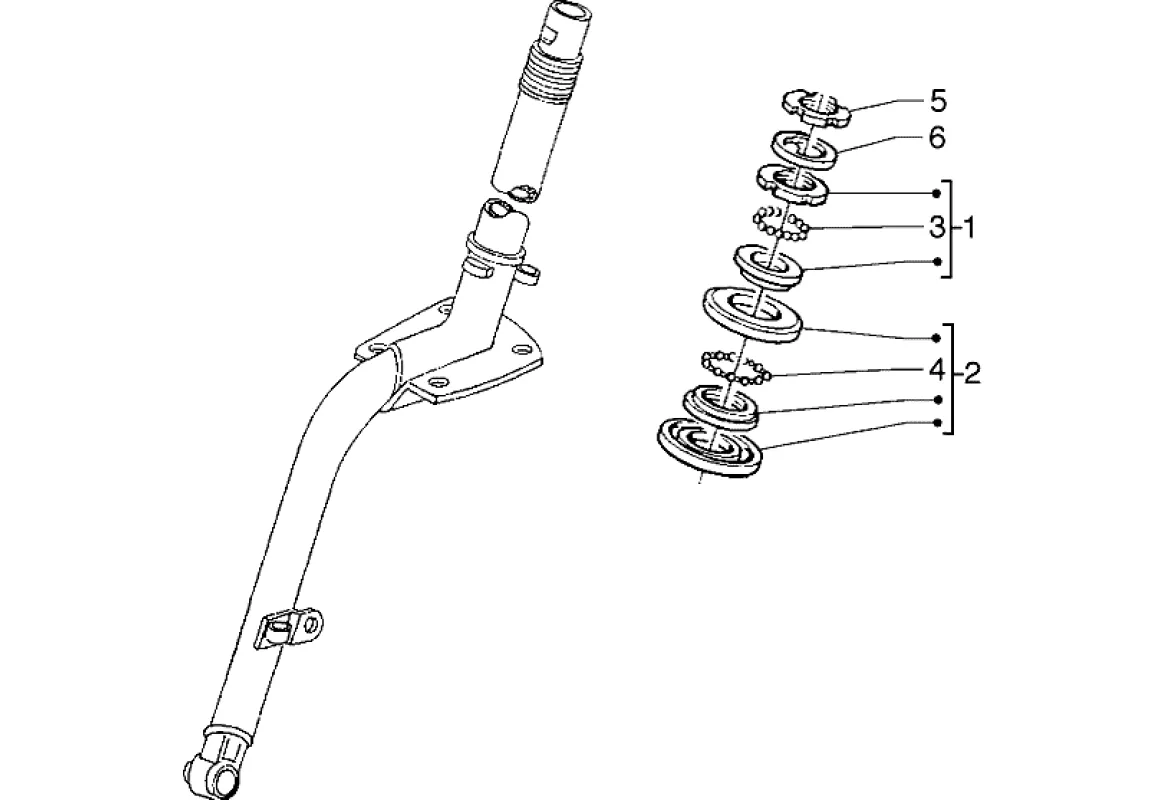 5
6
3
1
4
2