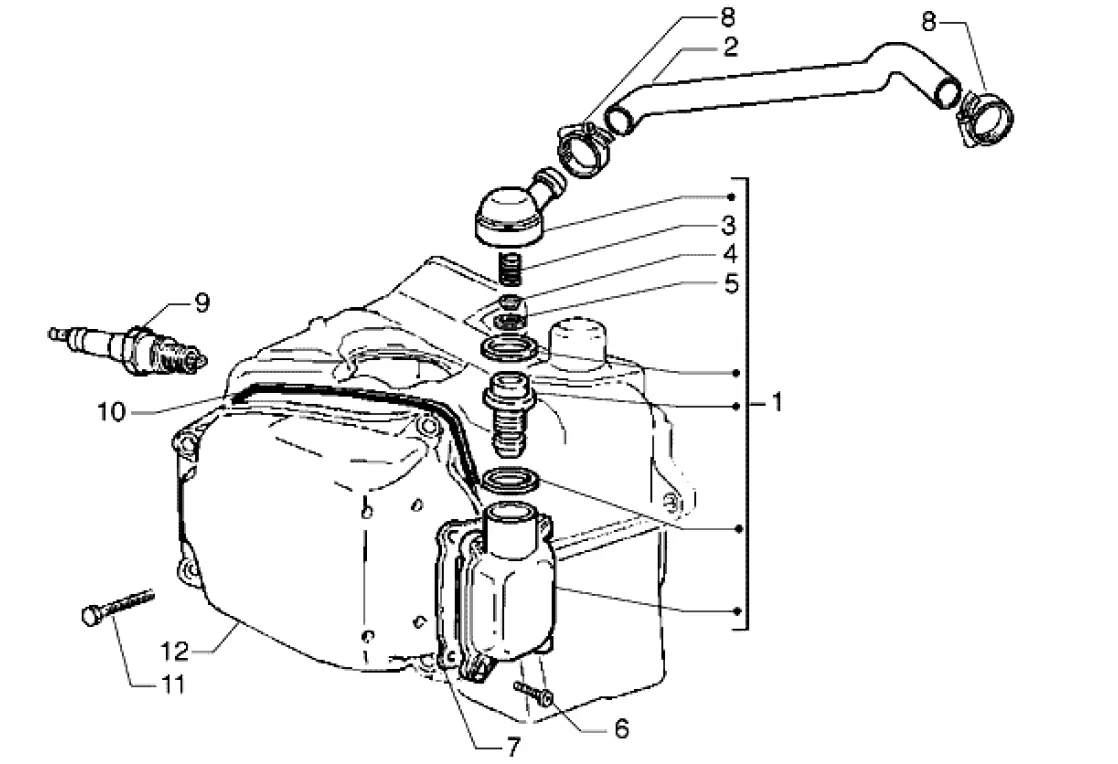 8
2
8
3
4
5
9
10
1
12
11
7
6