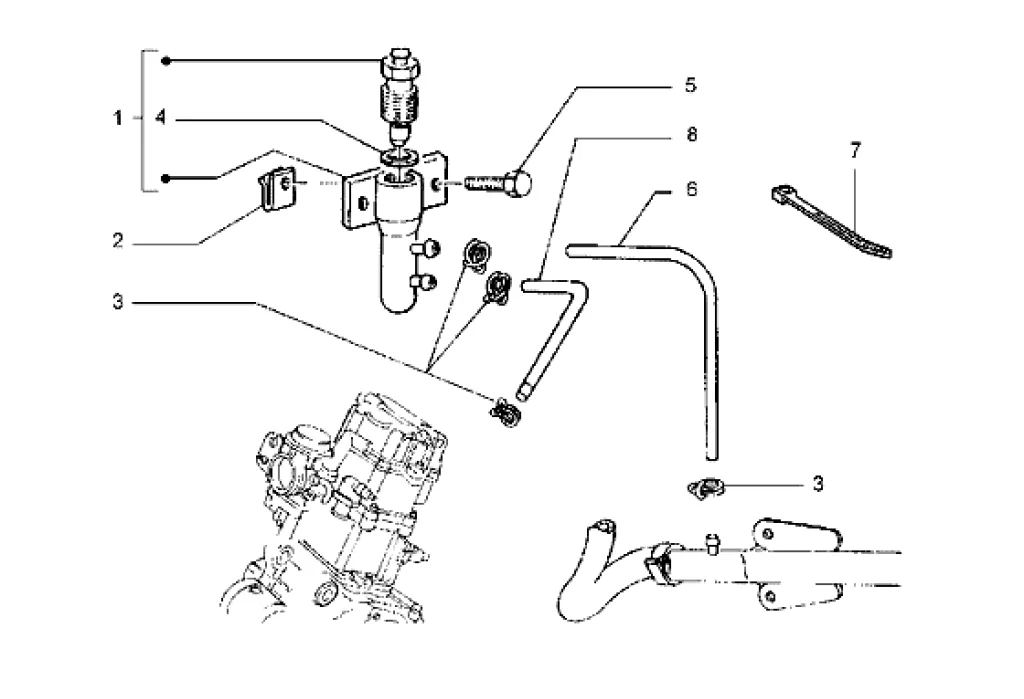 1
4
5
8
7
6
2
3
3