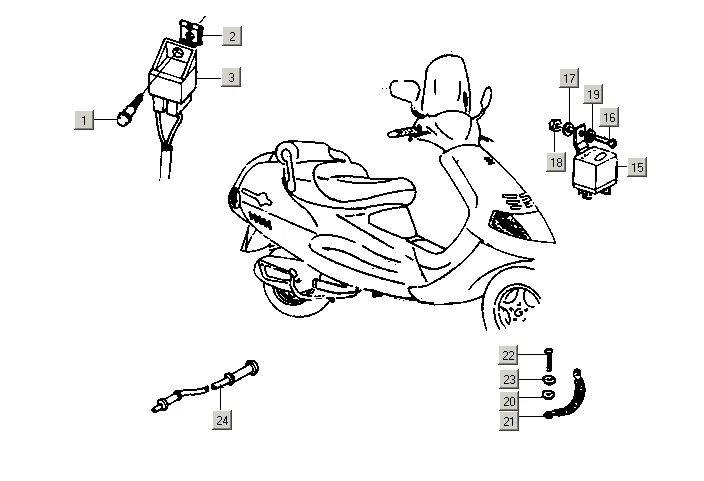 2
3
1
17
19
16
18
15
22
23
20
21
24