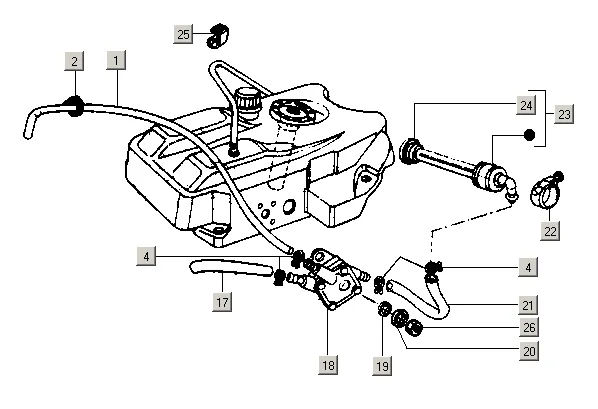 25
2
1
24
23
22
4
4
17
21
26
20
18
19