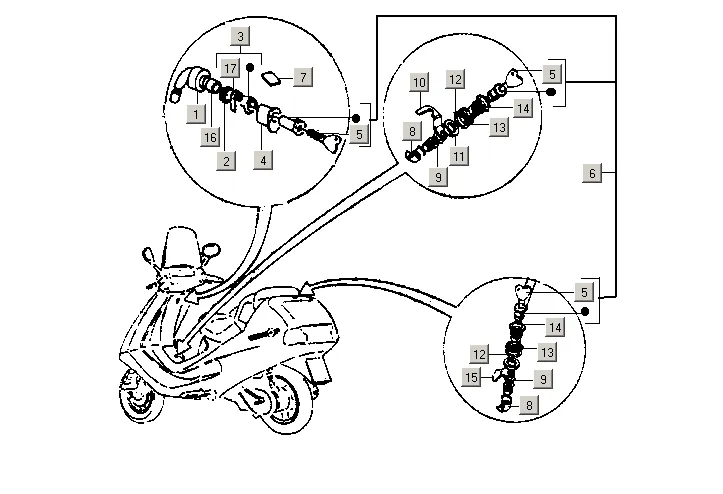 3
17
7
1
16
2
4
5
10
12
5
14
13
8
11
9
6
5
14
12
13
15
9
8