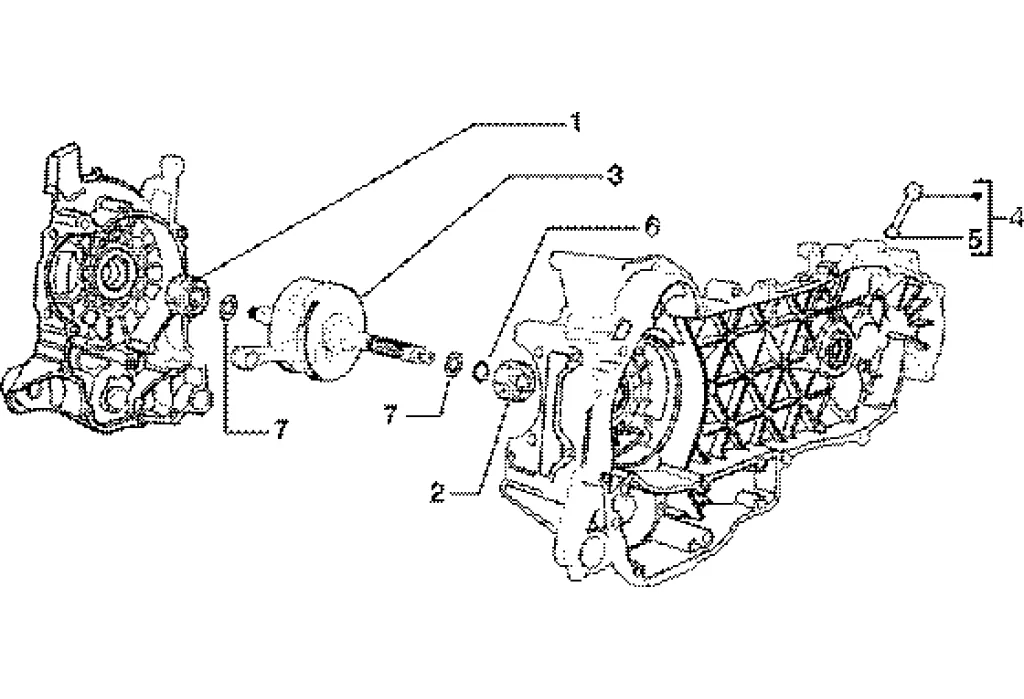 1
3
6
4
5
7
7
2