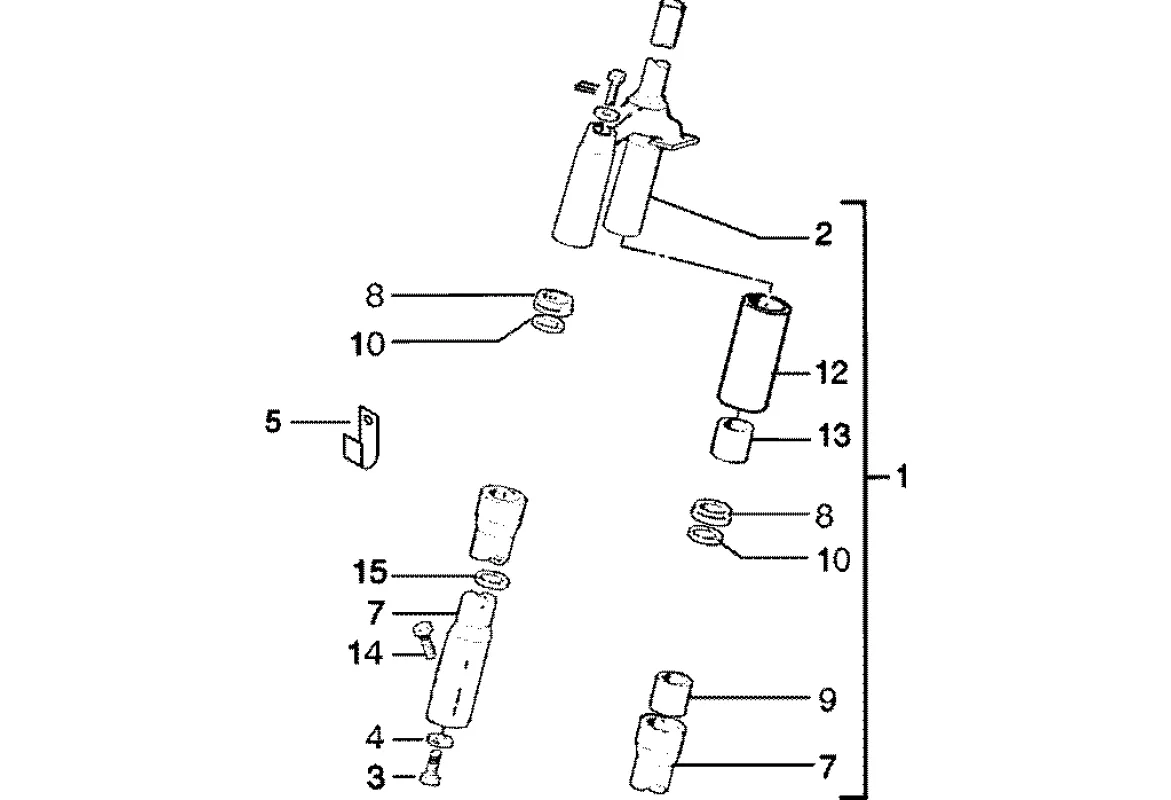 2
8
10
12
5
13
1
8
10
15
7
14
9
4
3
7