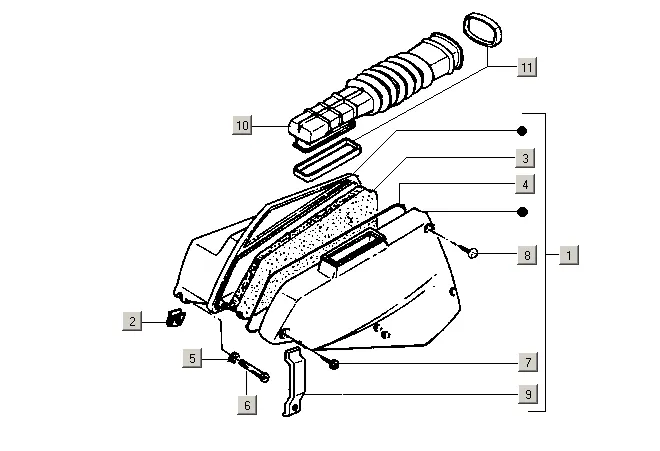 11
10
3
4
8
1
2
5
7
6
9