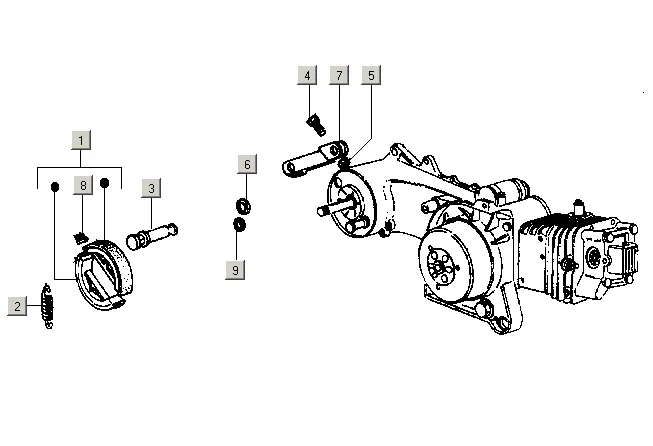 4
7
5
1
6
8
3
9
2