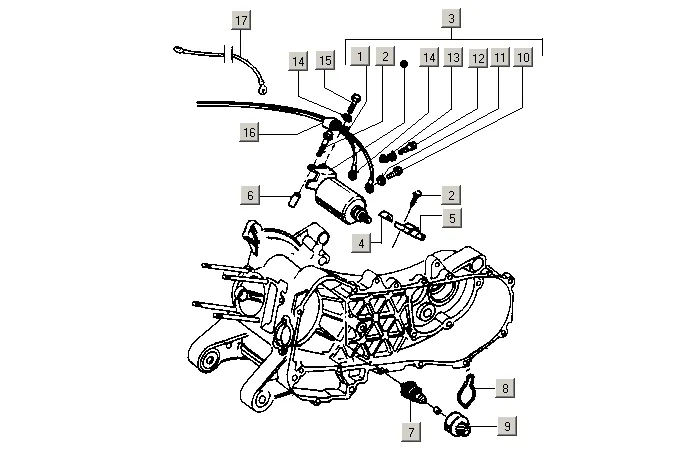 17
3
14
15
1
2
14
13
12
11
10
16
6
2
5
4
8
7
9