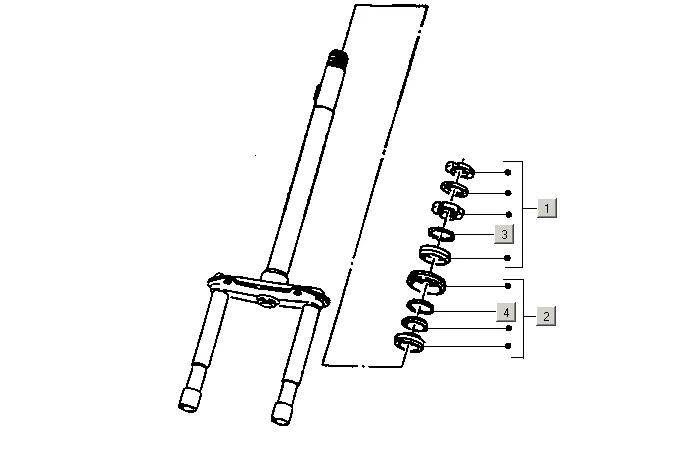 1
3
4
2