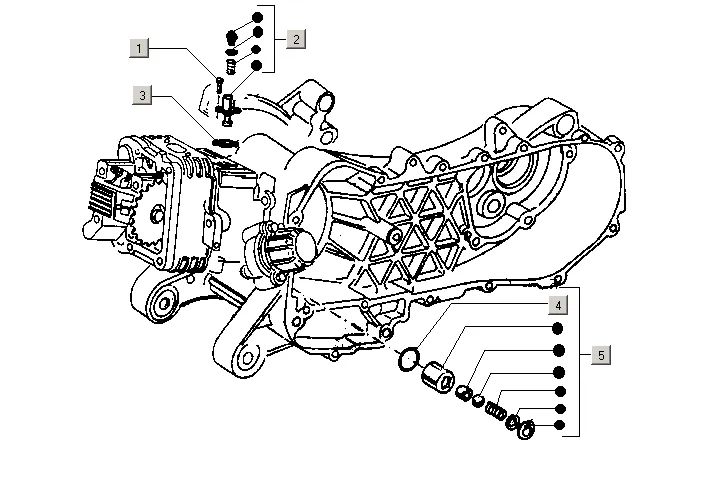 1
2
3
4
5