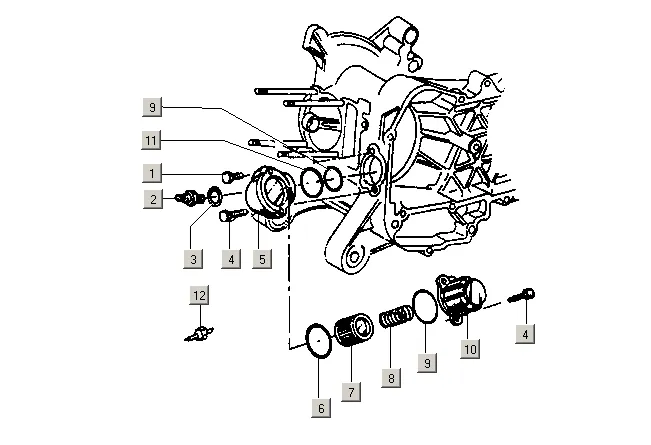 9
11
1
2
3
4
5
12
6
7
8
9
10
4