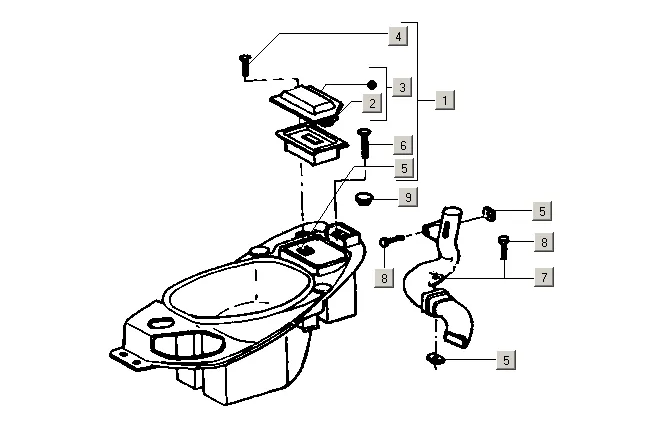 4
3
2
1
6
5
9
5
8
8
7
5