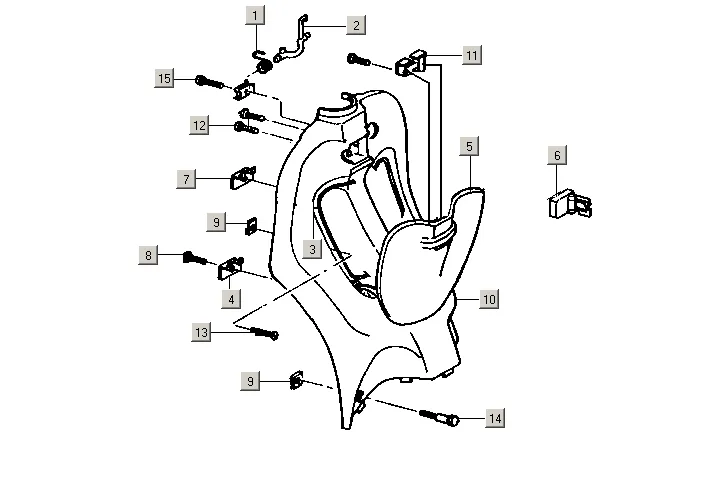 1
2
11
15
12
5
6
7
9
3
8
4
10
13
9
14