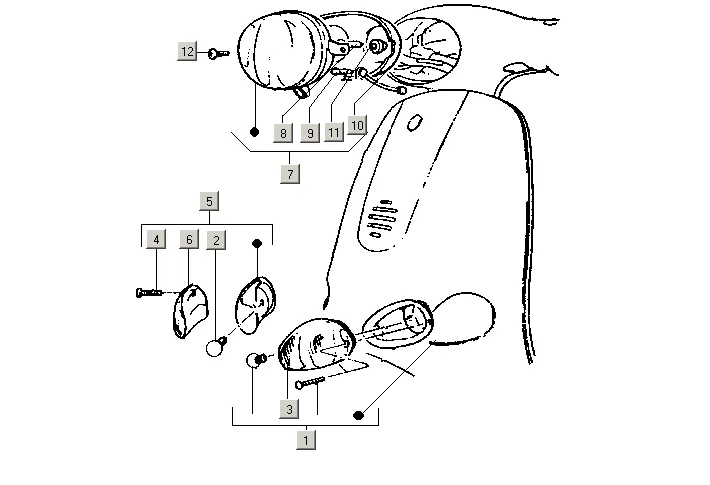 12
8
9
11
10
7
5
4
6
2
3
1