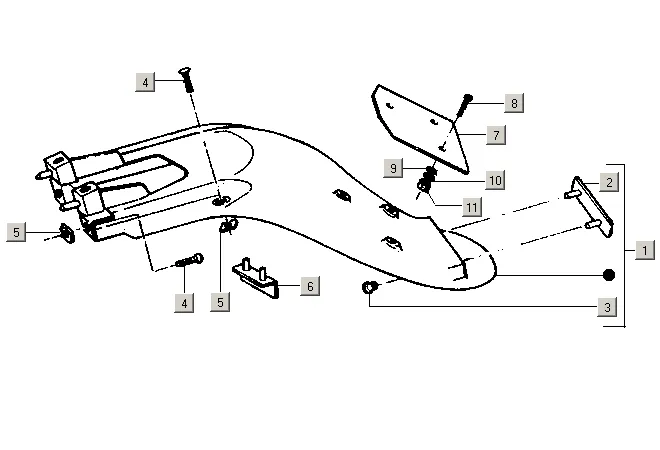 4
8
7
9
10
2
11
5
1
4
5
6
3