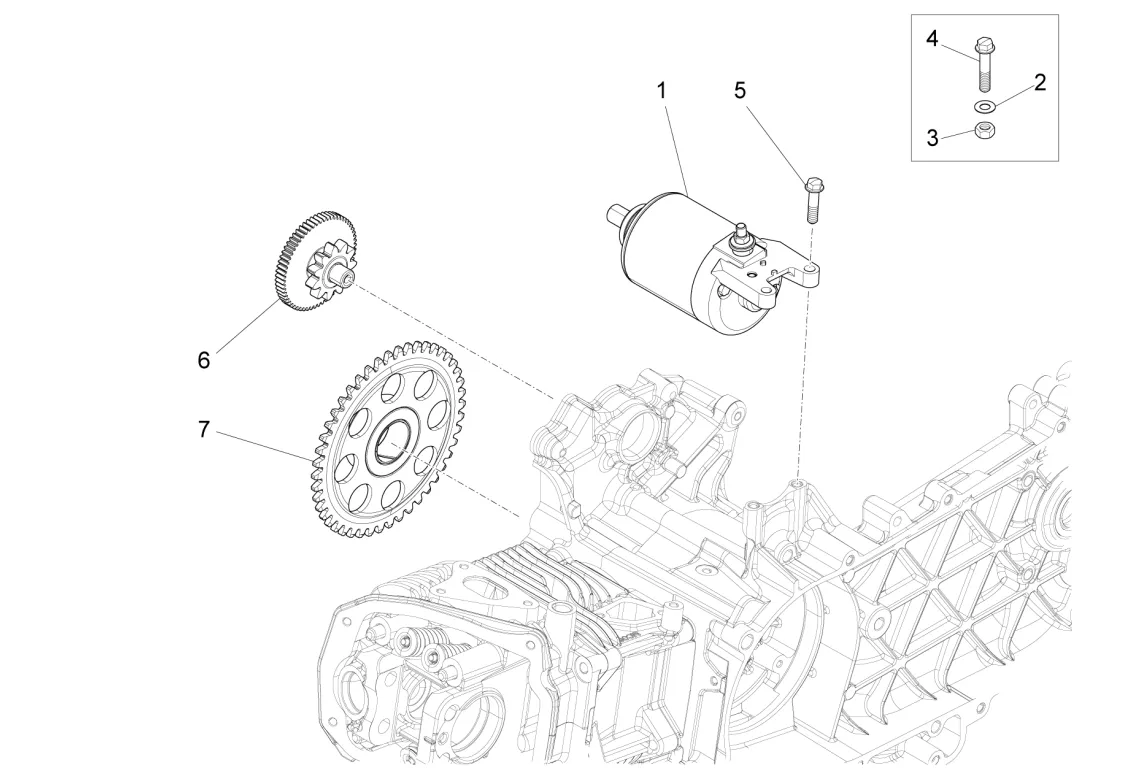 4
2
3
1
5
6
7