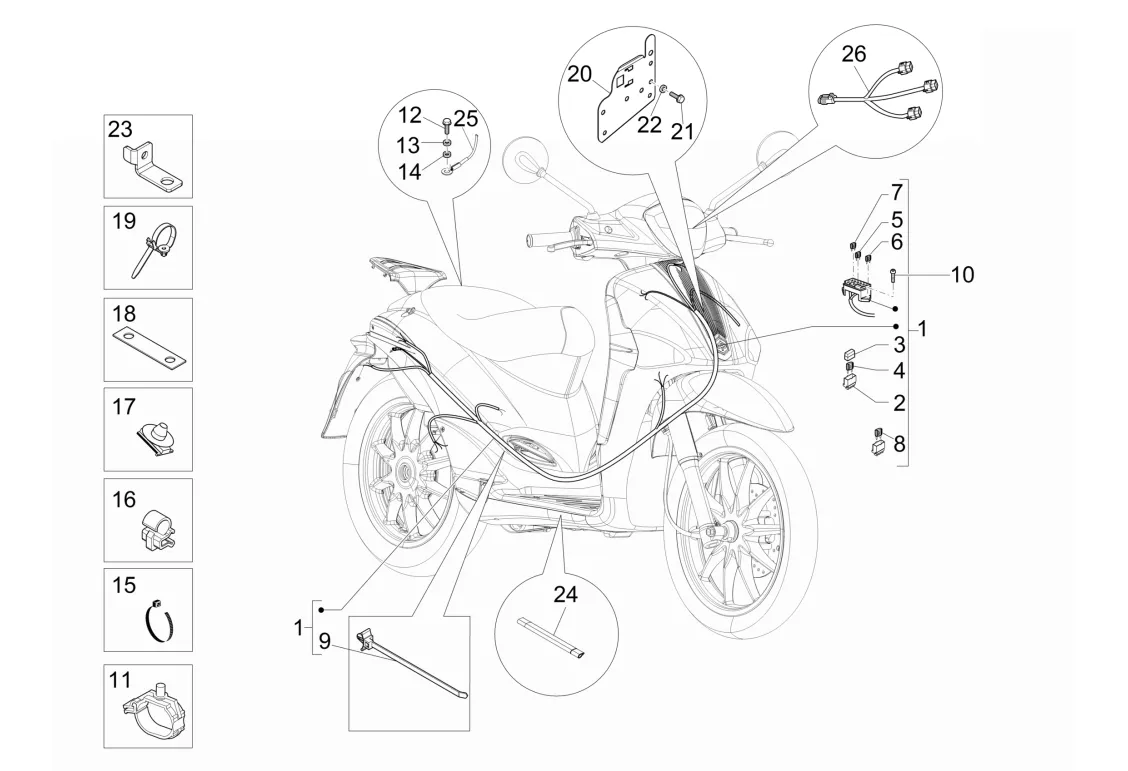 23
19
18
17
16
15
11
12
25
13
14
20
22
21
26
7
5
6
10
1
3
4
2
8
1
9
24