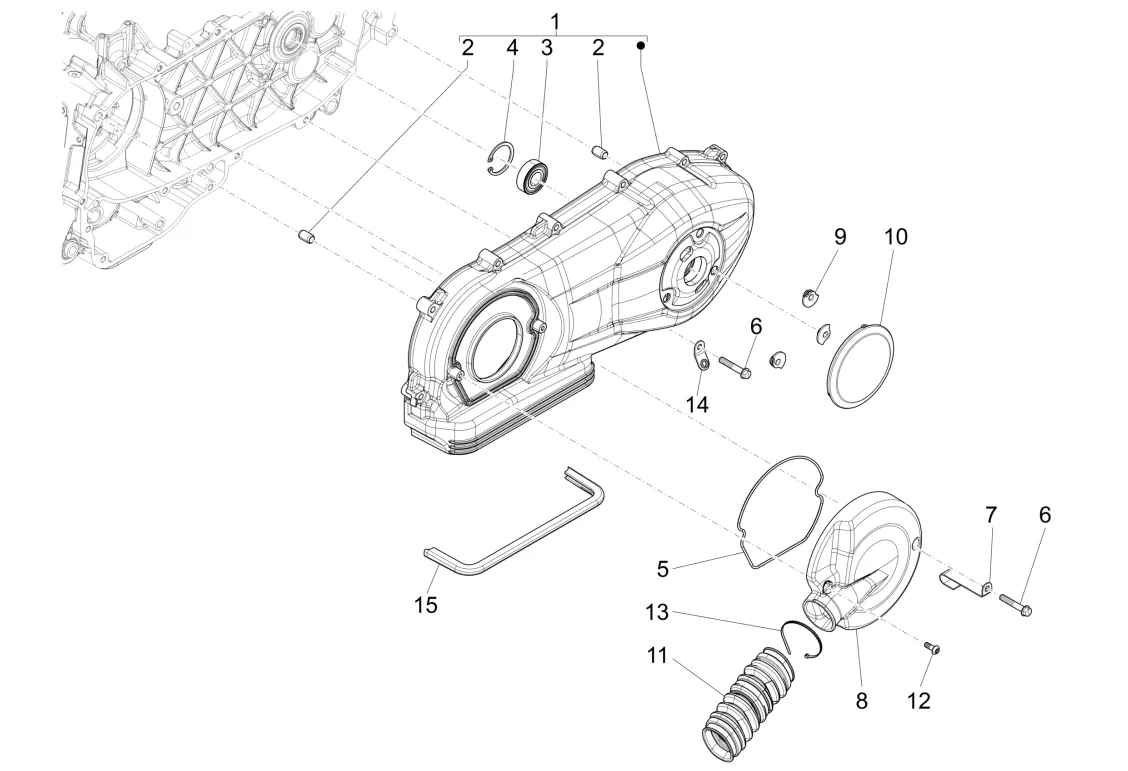 1
2 4 3 2
9 10
6
14
7 6
5
15
13
11
8 12