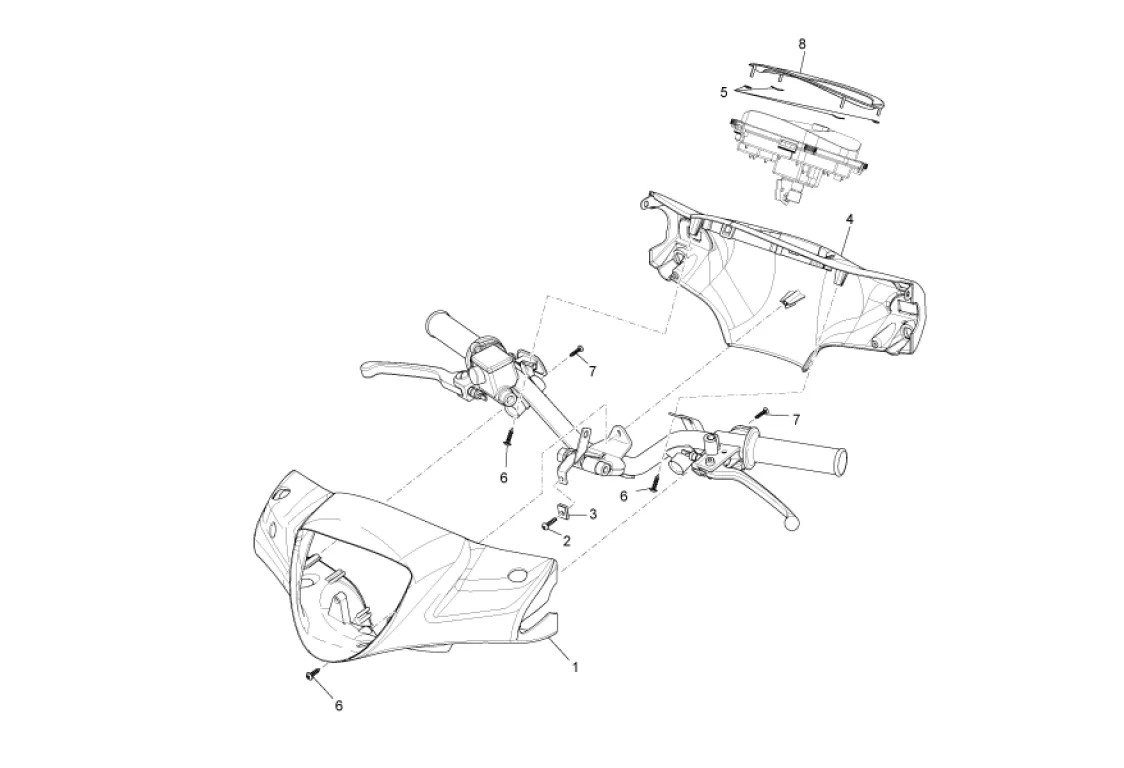 8
5
4
7
7
6
6
3
2
1
6