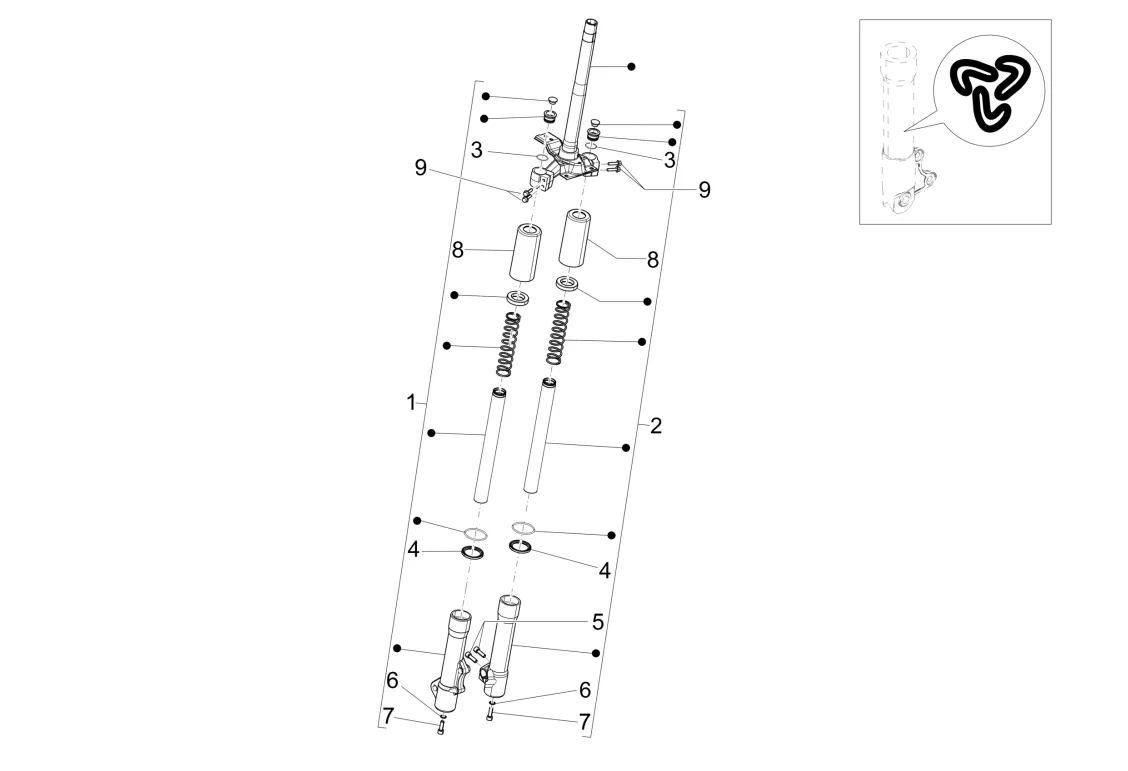 3
3
9
9
8
8
1
2
4
4
5
6
6
7
7