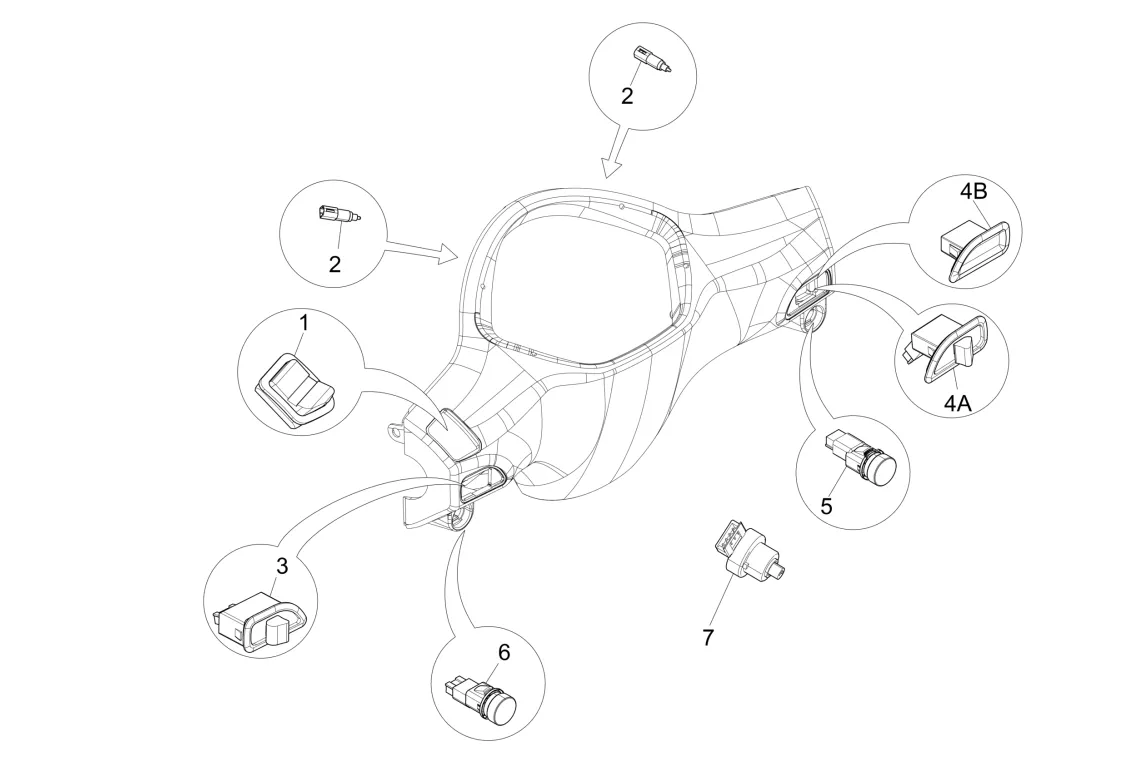 2
2
4B
1
4A
5
3
7
6