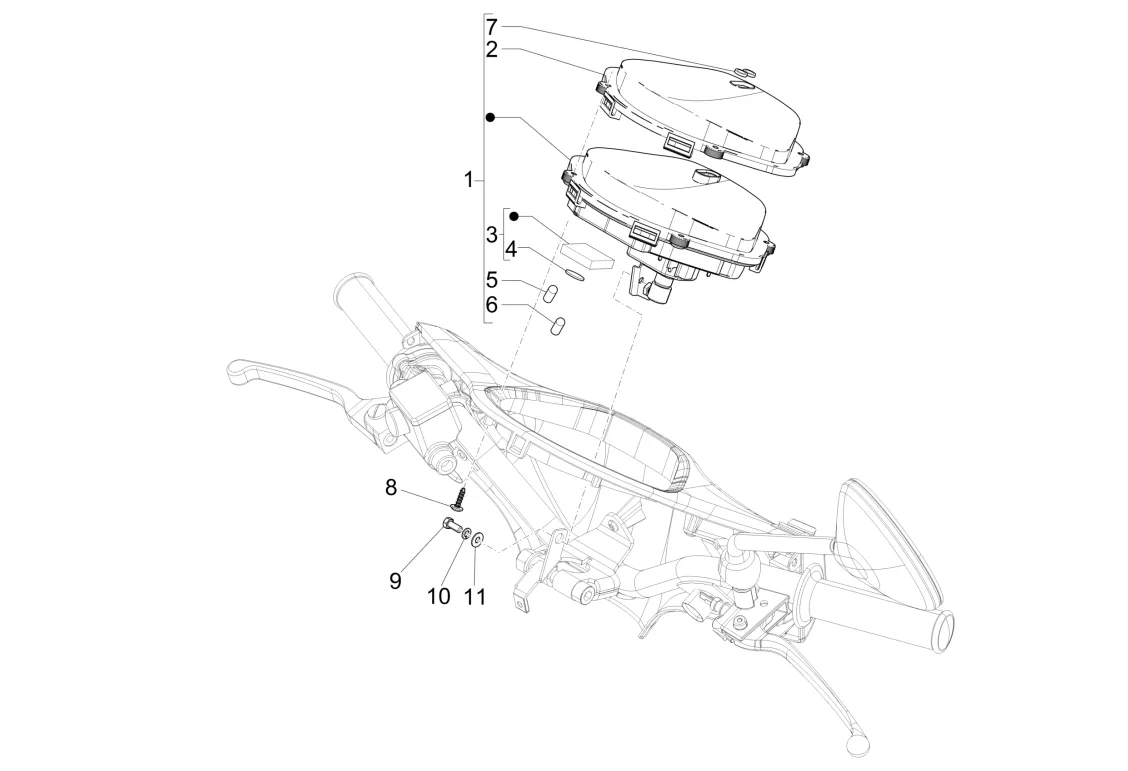 7
2
1
3
4
5
6
8
9
10
11