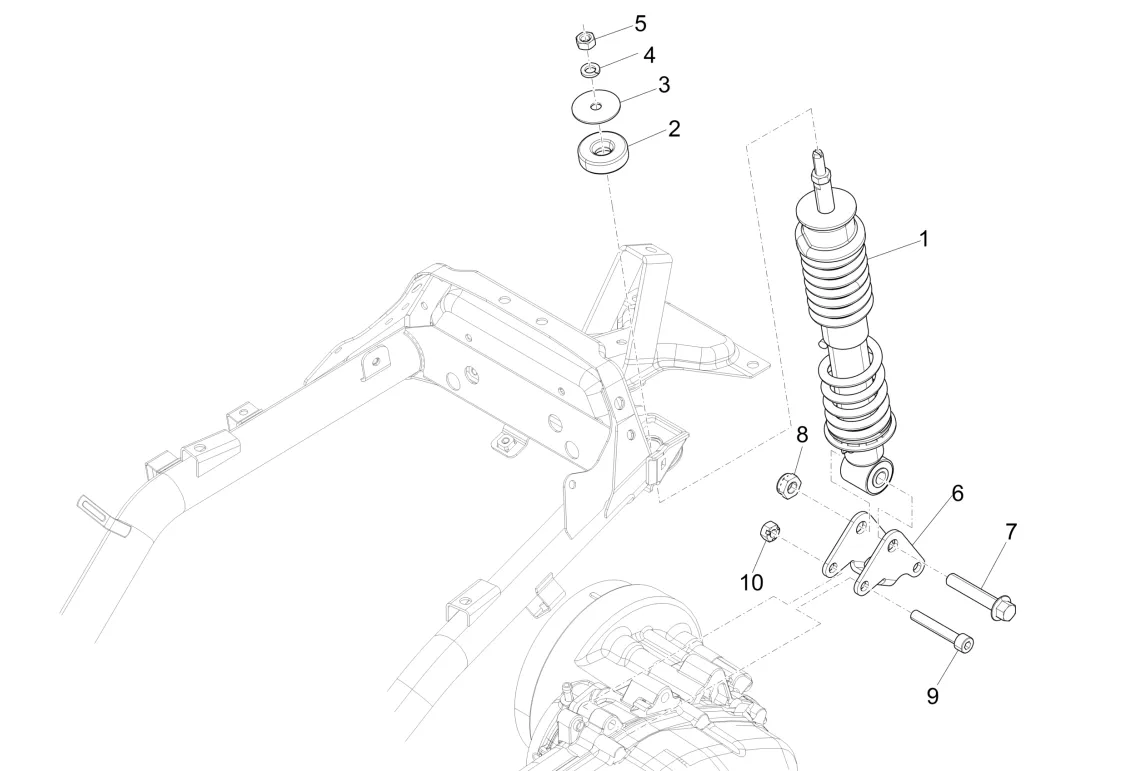 5
4
3
2
1
8
6
7
10
9