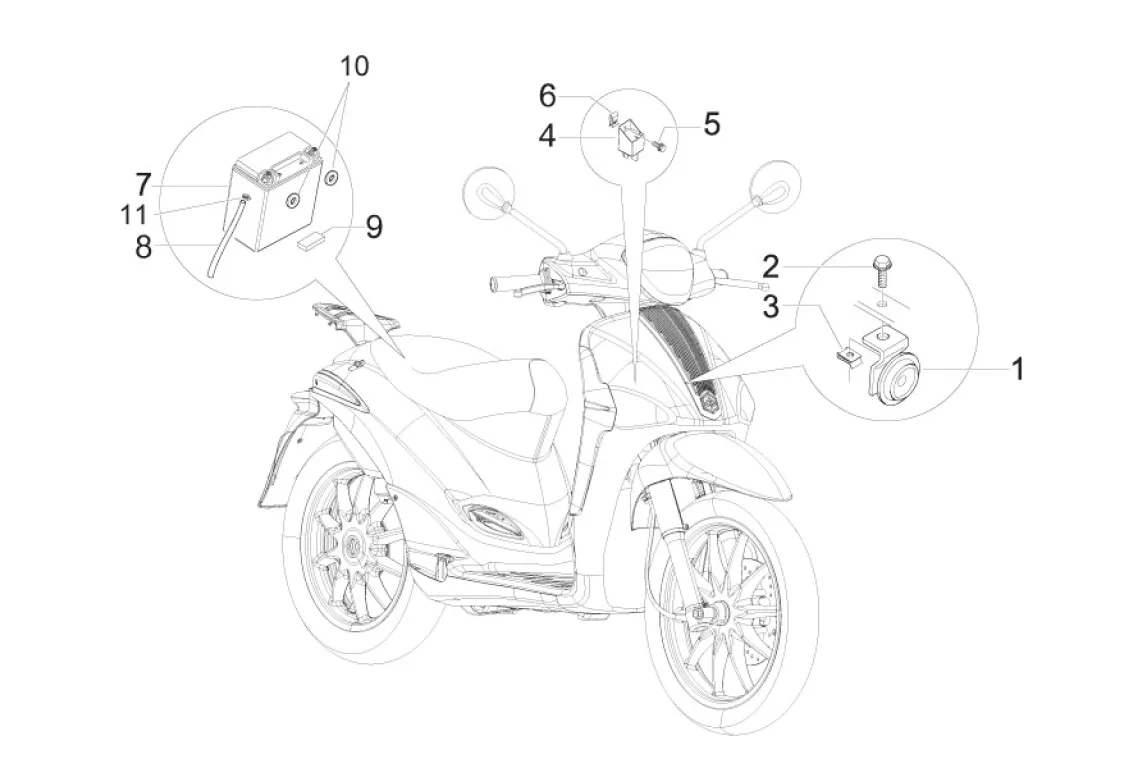 10
7
11
8
9
6
4
5
2
3
1