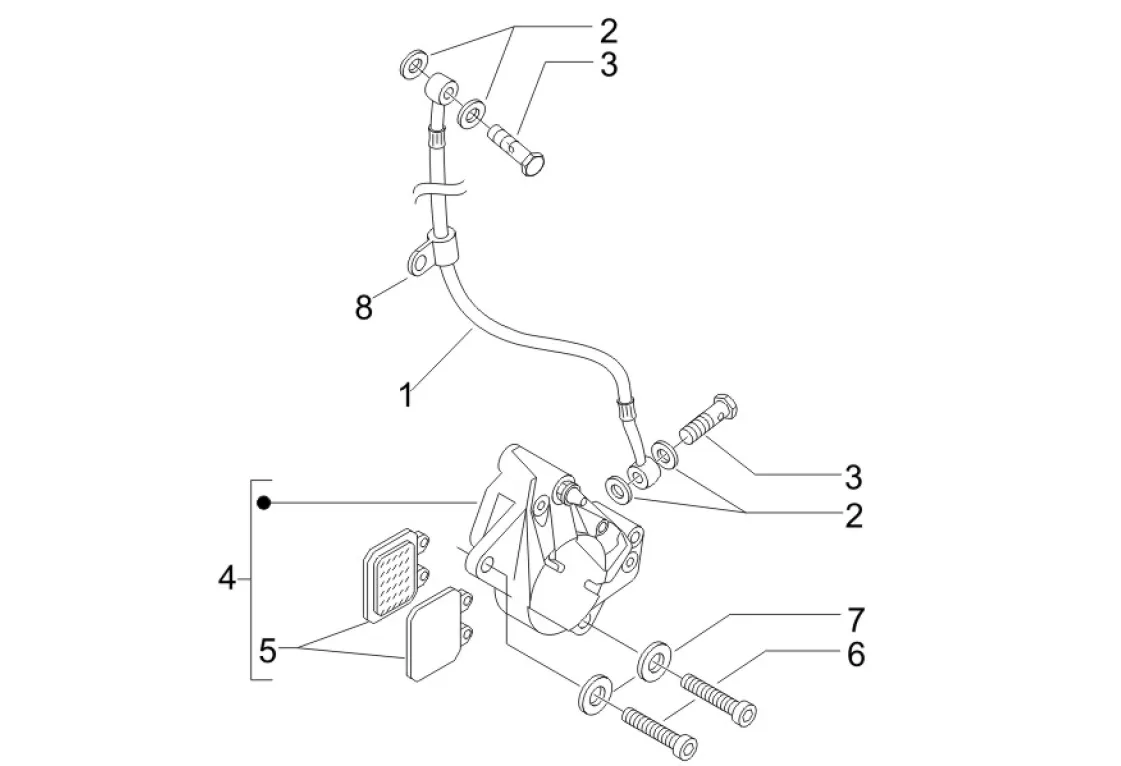 2
3
8
1
3
2
4
5
7
6