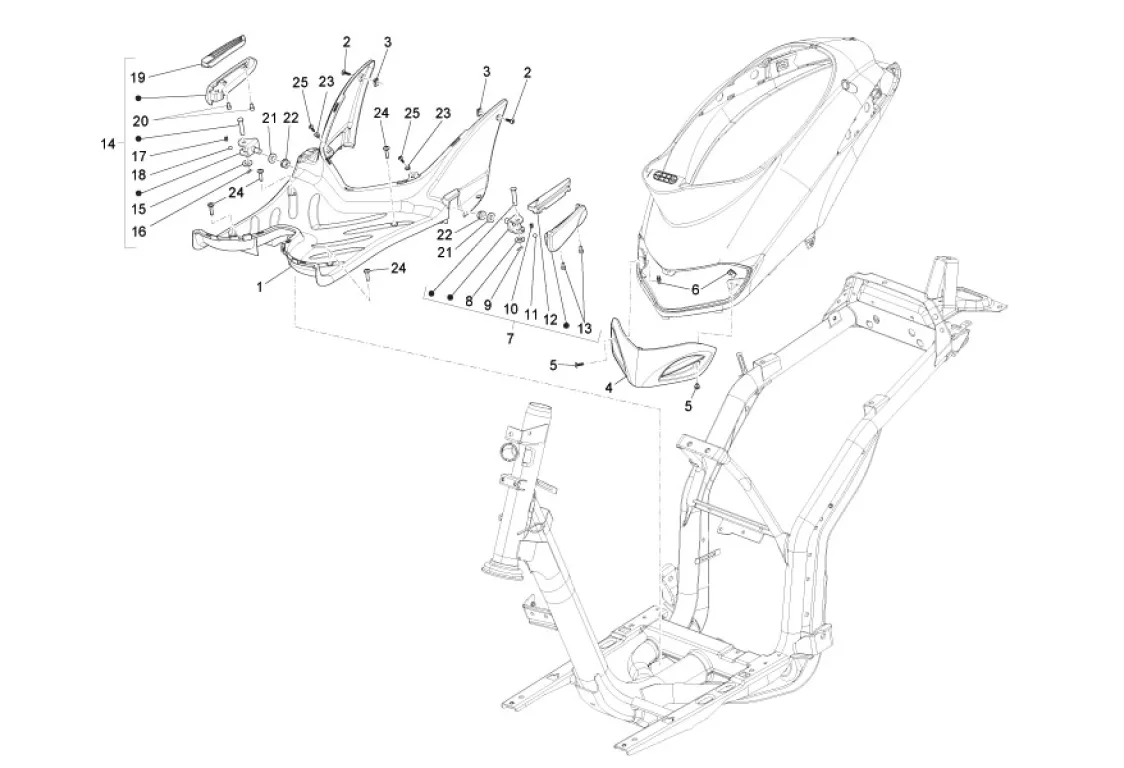 19
20
14
17
18
15
16
21
22
24
25
23
2
3
24
25
23
3
2
1
24
22
21
8
9
10
11
12
13
7
6
5
4
5