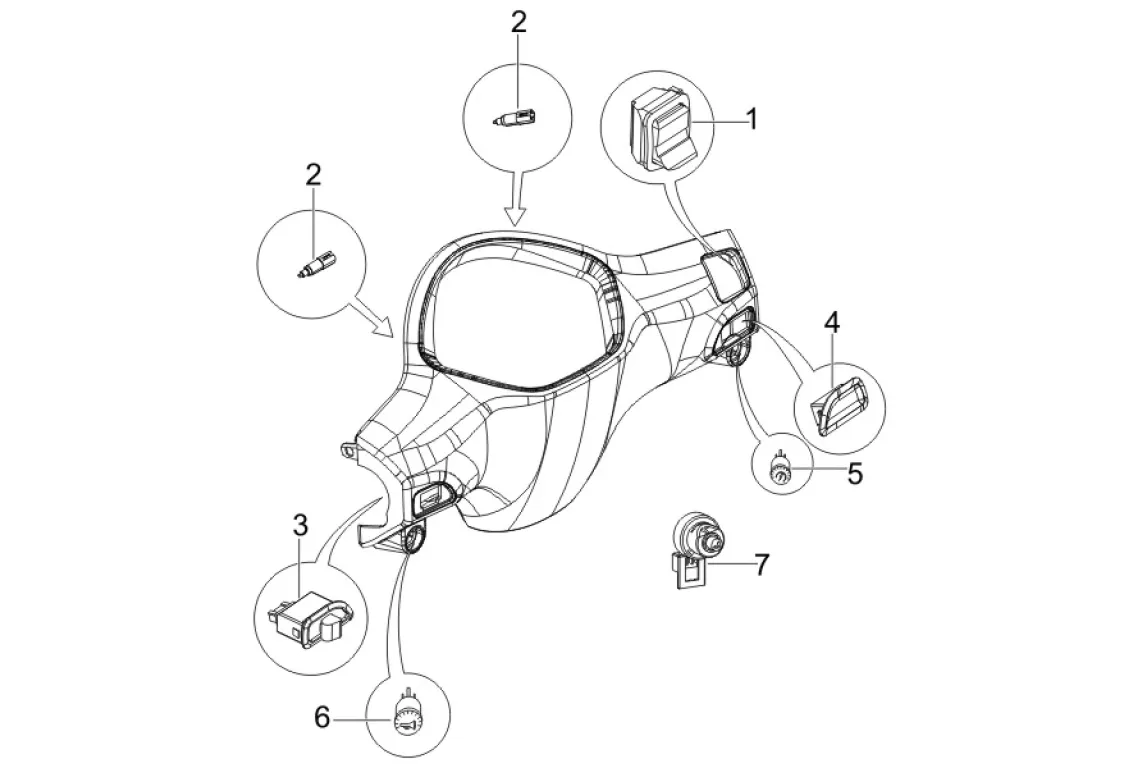 2
1
2
4
5
3
7
6