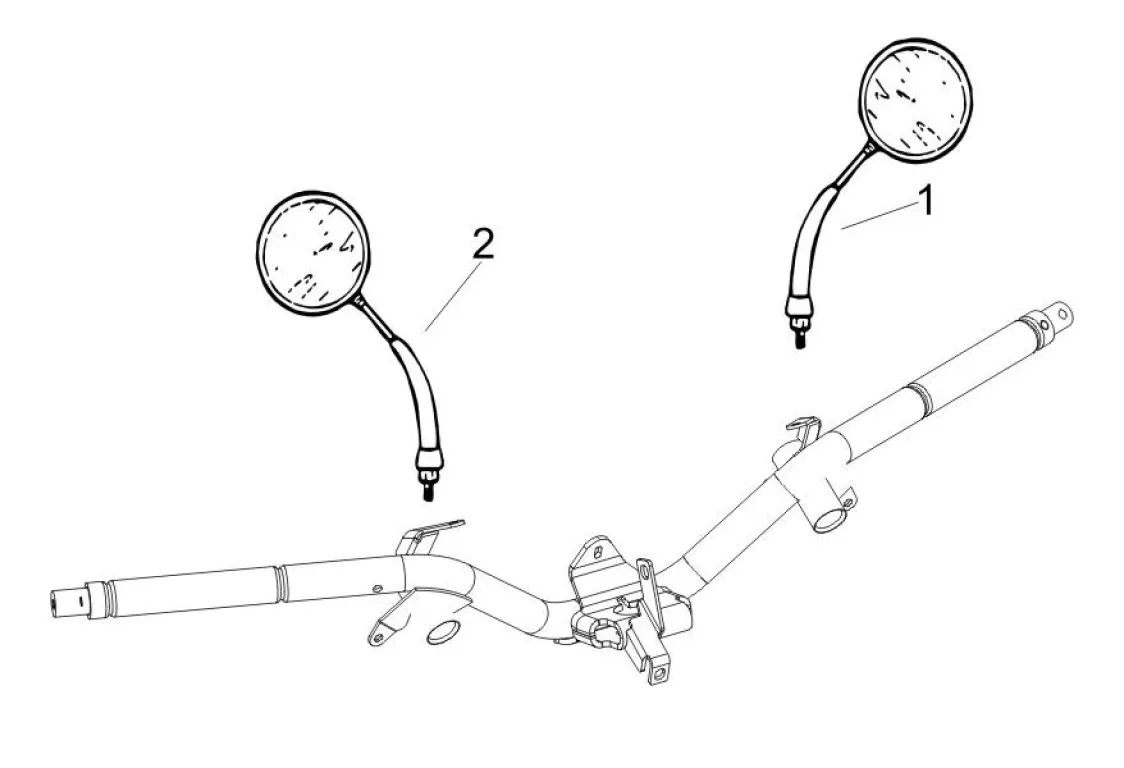 2

1