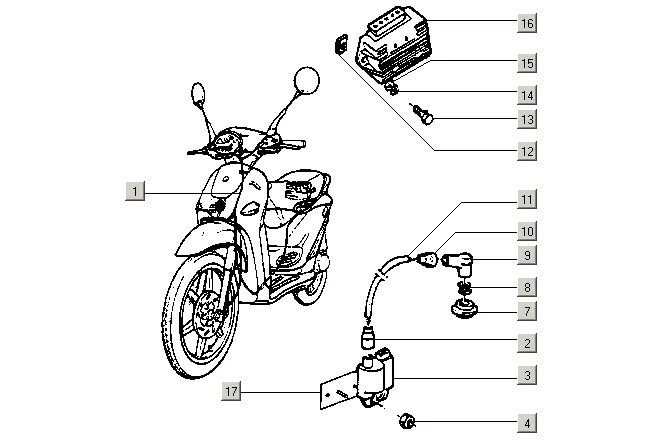 16
15
14
13
12
1
11
10
9
8
7
2
3
17
4