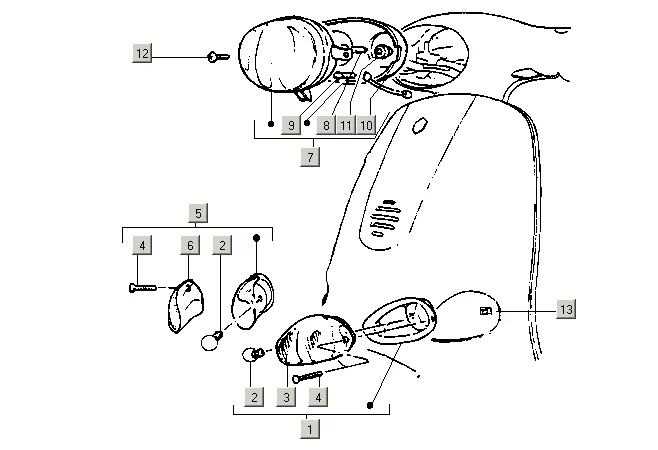 12
9
8
11
10
7
5
4
6
2
13
2
3
4
1