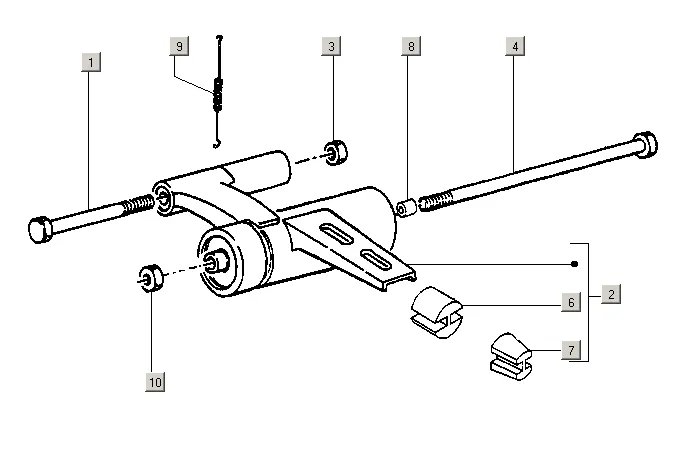 1
9
3
8
4
2
6
7
10