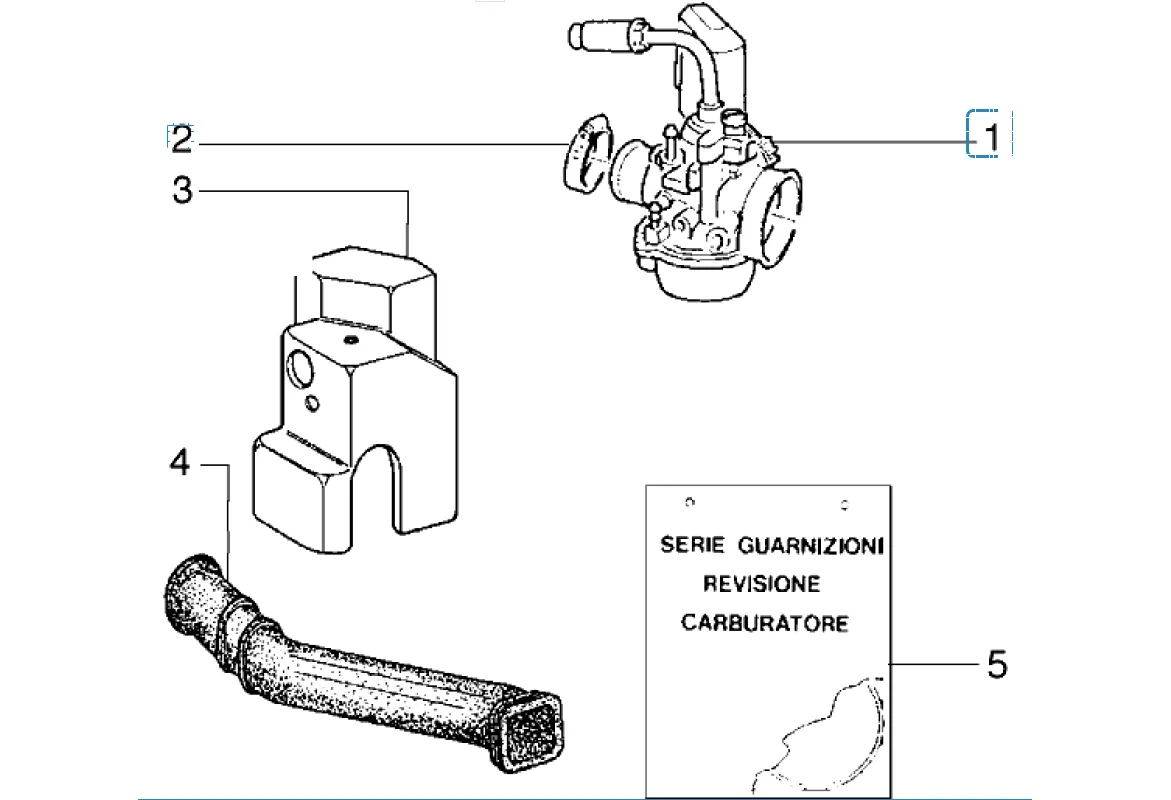 2

1

3

4

SERIE GUARNIZIONI
REVISIONE
CARBURATORE

5