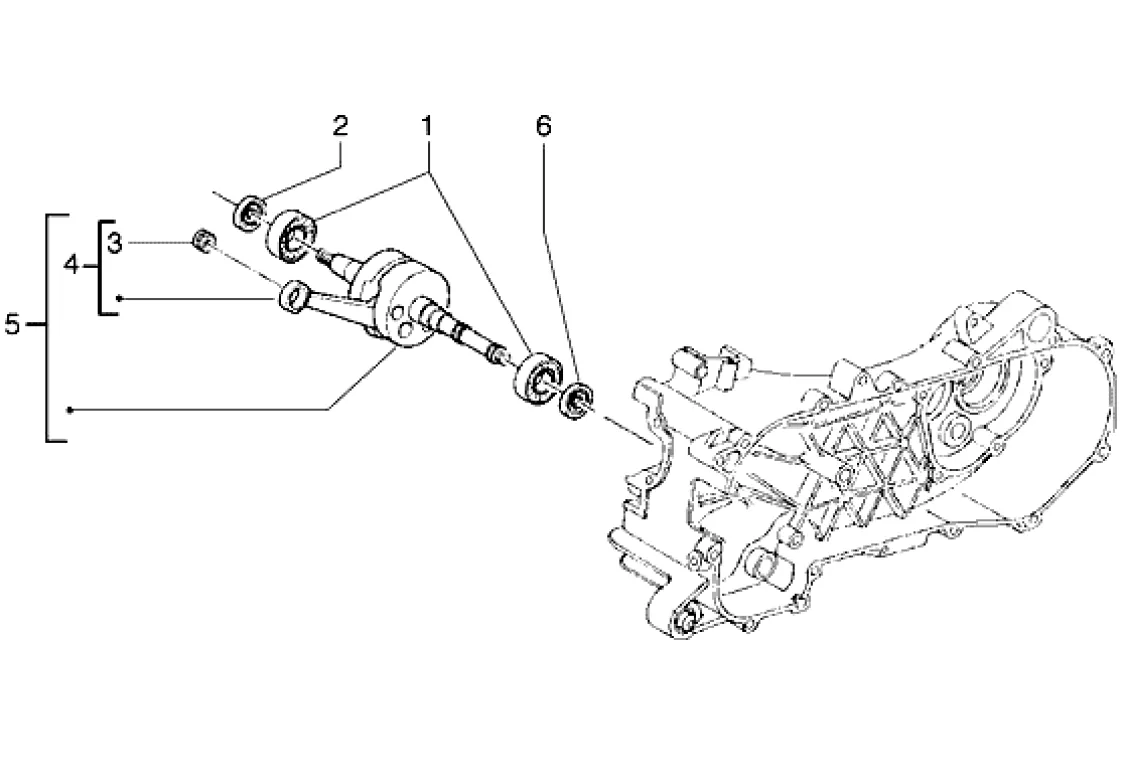 2
1
6
3
4
5