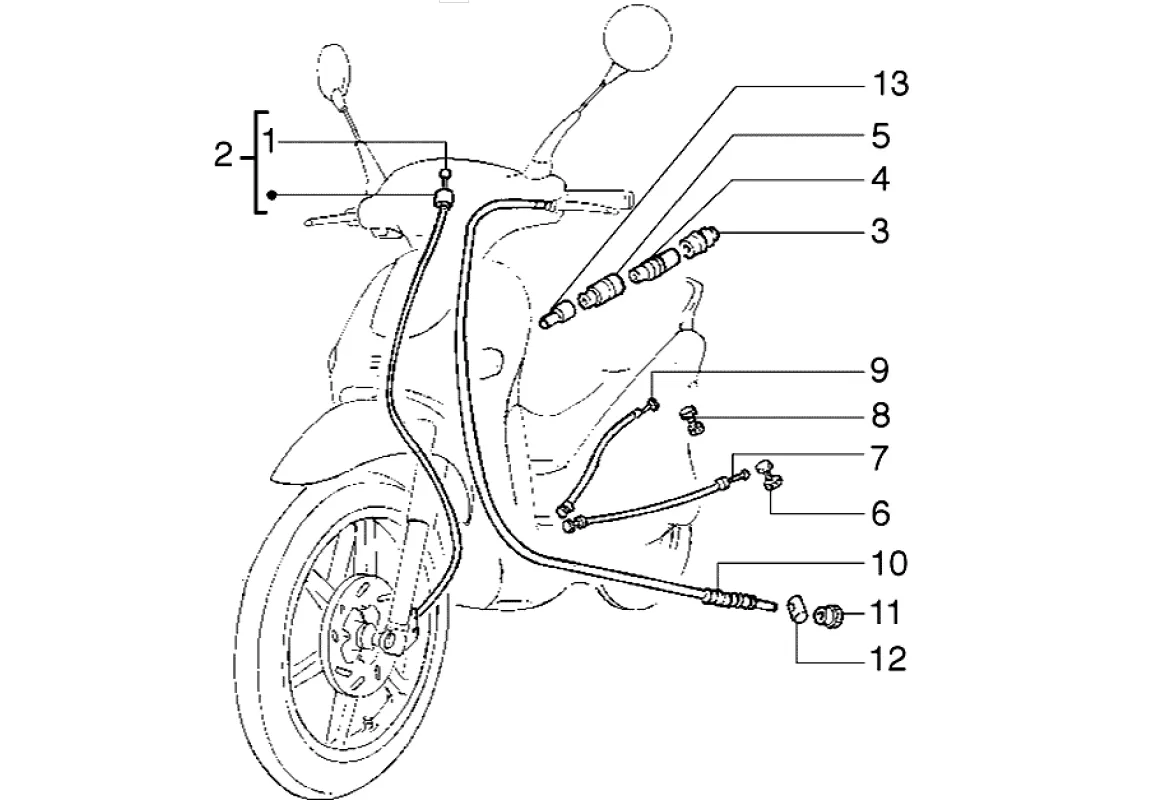 2
1
13
5
4
3
9
8
7
6
10
11
12