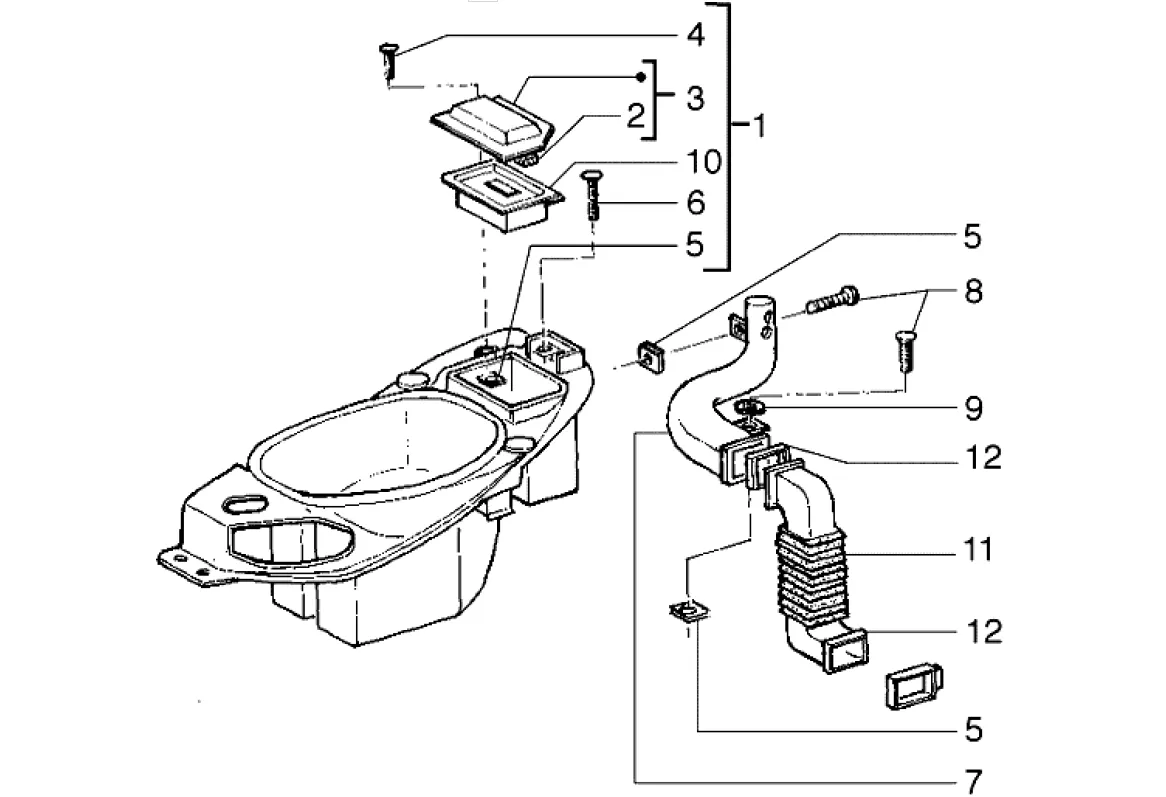 4
3
2
1
10
6
5
5
8
9
12
11
12
5
7