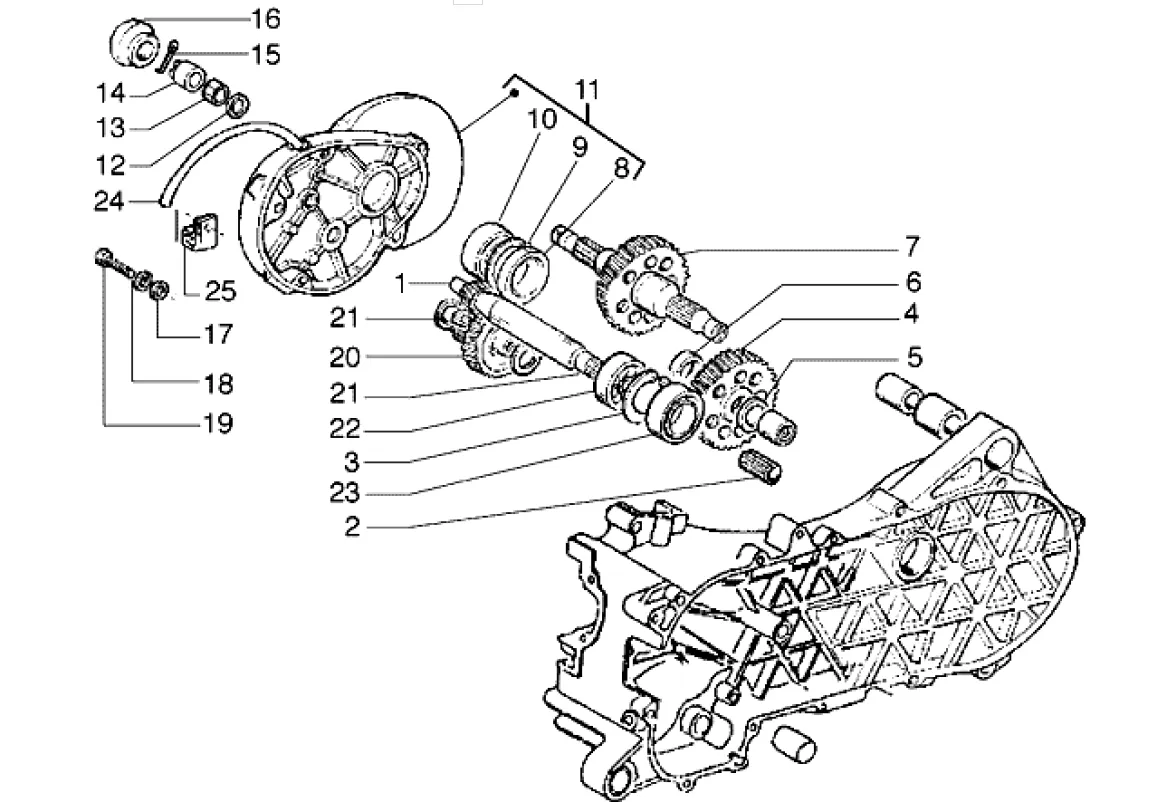 16
15
14
13
12
24
25
17
18
19
11
10
9
8
7
6
4
5
1
21
20
21
22
3
23
2