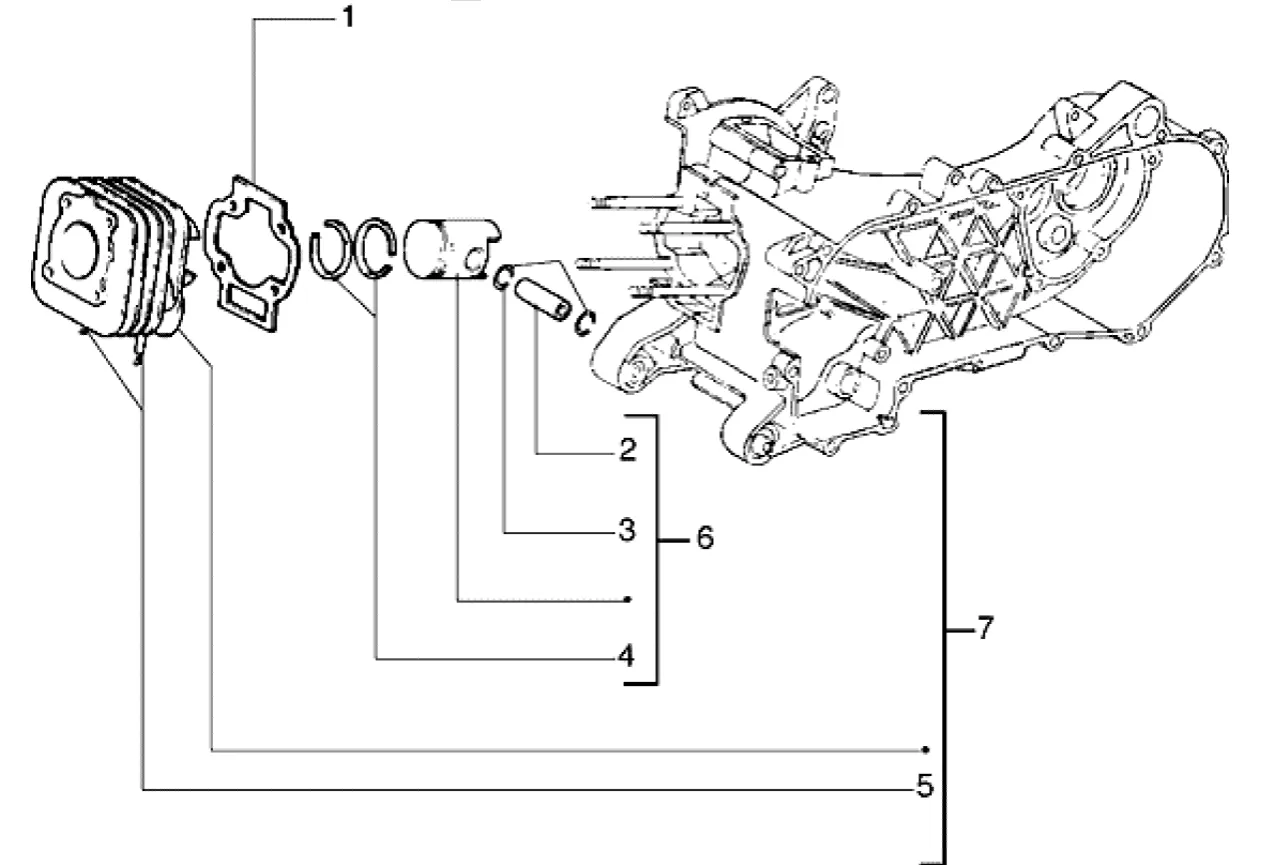 1
2
3
6
4
7
5