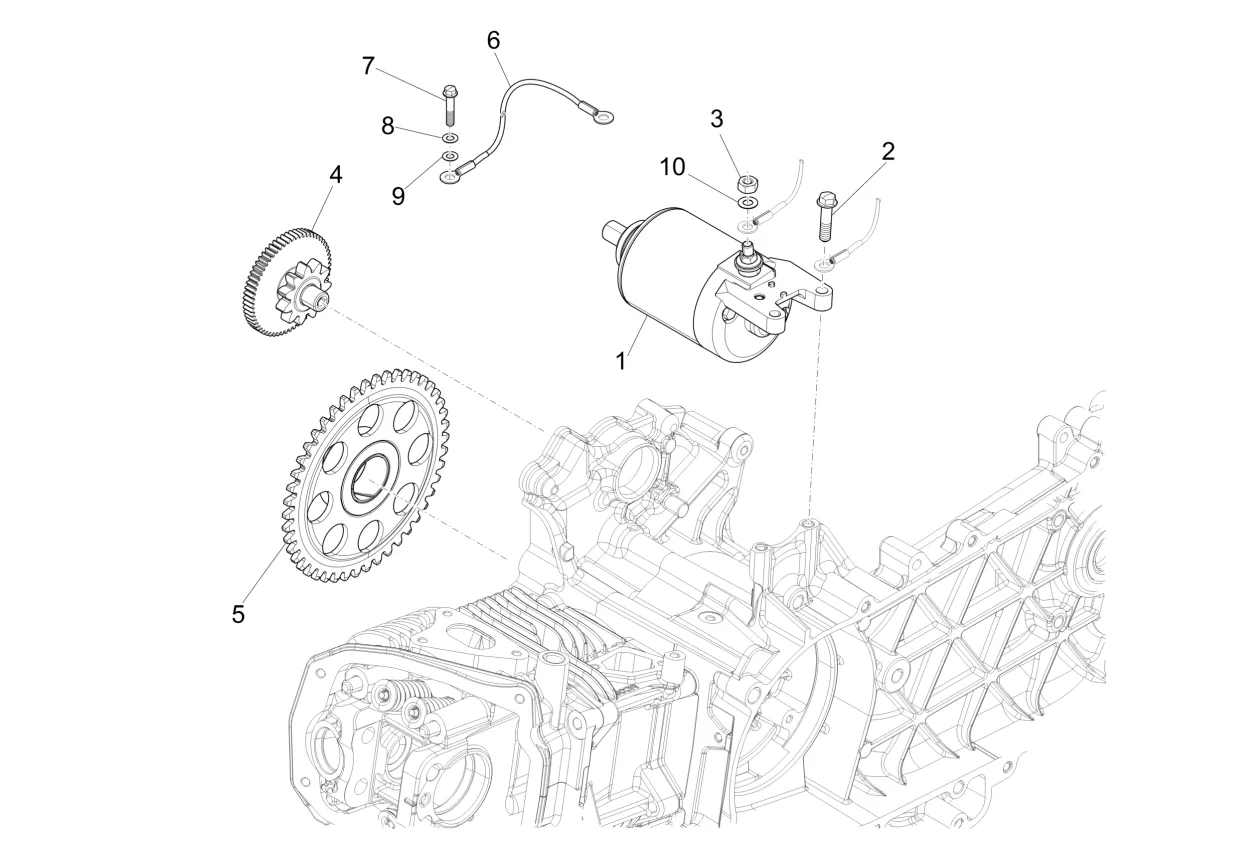 6
7
8
9
4
3
10
2
1
5